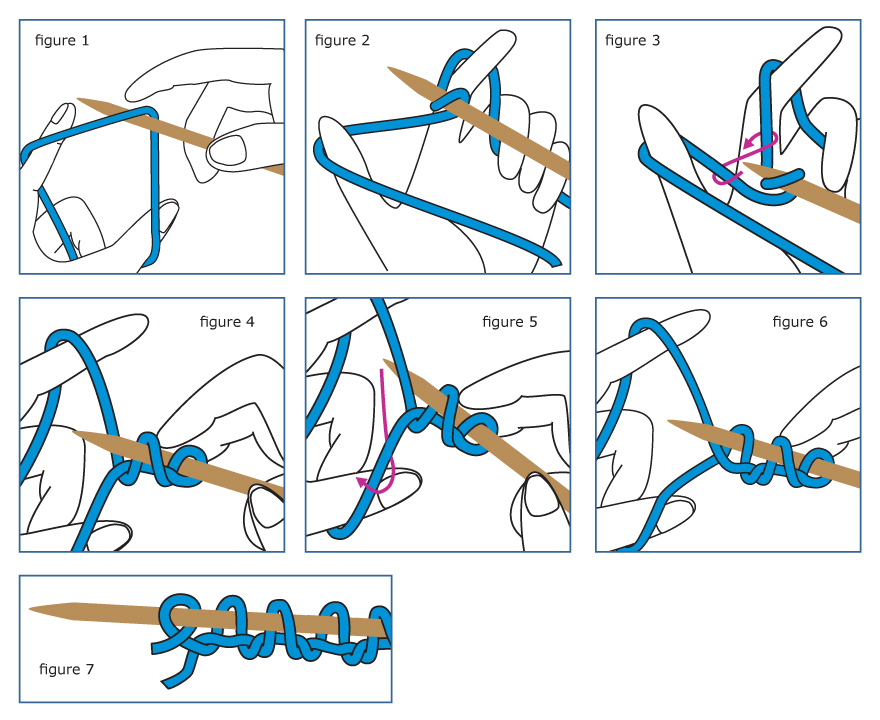 figure 1

figure 2

figure 3

figure 4

figure 5

figure 6

figure 7