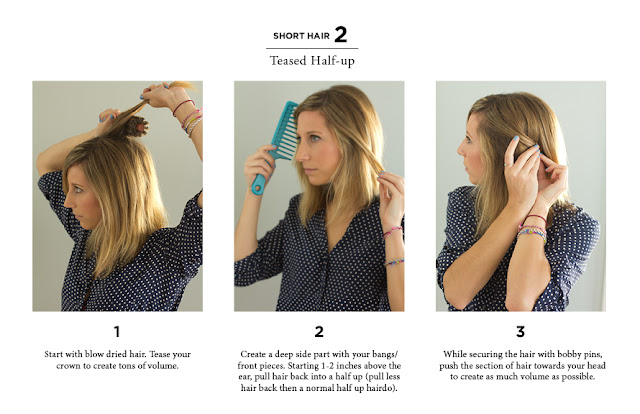 SHORT HAIR 2

Teased Half-up

1

Start with blow dried hair. Tease your crown to create tons of volume.

2

Create a deep side part with your bangs/ front pieces. Starting 1-2 inches above the ear, pull hair back into a half up (pull less hair back then a normal half up hairdo).

3

While securing the hair with bobby pins, push the section of hair towards your head to create as much volume as possible.