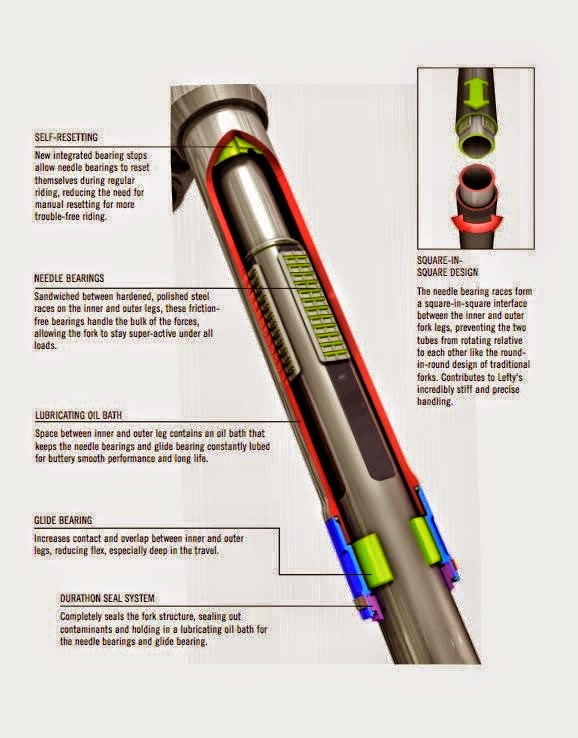 SELF-RESETTING

New integrated bearing stops allow needle bearings to reset themselves during regular riding, reducing the need for manual resetting for more trouble-free riding.

NEEDLE BEARINGS

Sandwiched between hardened, polished steel races on the inner and outer legs, these friction-free bearings handle the bulk of the forces, allowing the fork to stay super-active under all loads.

LUBRICATING OIL BATH

Space between inner and outer leg contains an oil bath that keeps the needle bearings and glide bearing constantly lubed for buttery smooth performance and long life.

GLIDE BEARING

Increases contact and overlap between inner and outer legs, reducing flex, especially deep in the travel.

DURATHON SEAL SYSTEM

Completely seals the fork structure, sealing out contaminants and holding in a lubricating oil bath for the needle bearings and glide bearing.

SQUARE-IN-SQUARE DESIGN

The needle bearing races form a square-in-square interface between the inner and outer fork legs, preventing the two tubes from rotating relative to each other like the round-in-round design of traditional forks. Contributes to Lefty's incredibly stiff and precise handling.