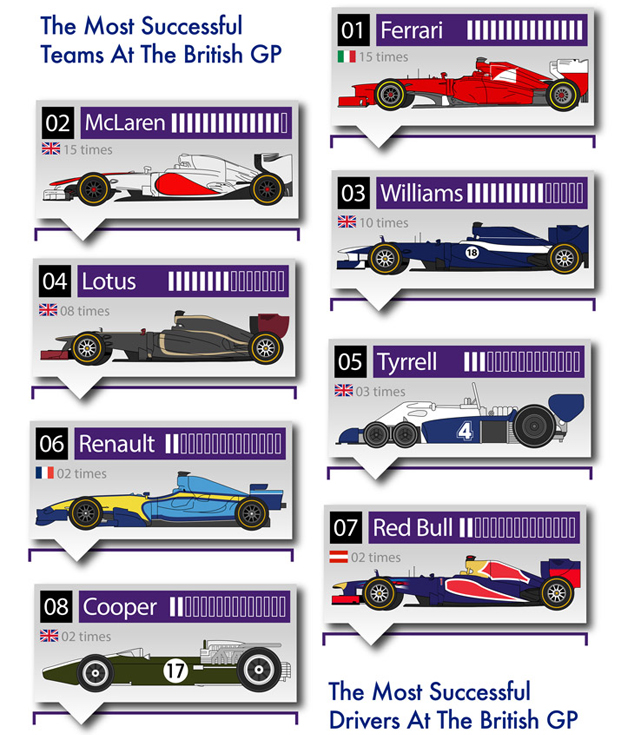 The Most Successful Teams At The British GP

01 Ferrari
15 times

02 McLaren
15 times

03 Williams
10 times

18

04 Lotus
08 times

05 Tyrrell
03 times

4

06 Renault
02 times

07 Red Bull
02 times

08 Cooper
02 times

17

The Most Successful Drivers At The British GP