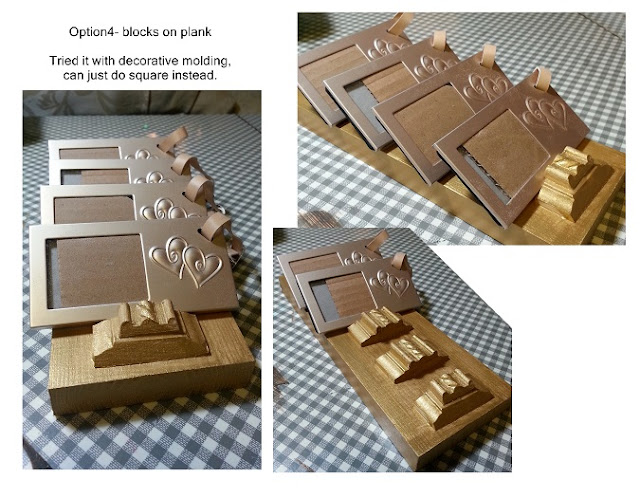 Option4- blocks on plank

Tried it with decorative molding, can just do square instead.