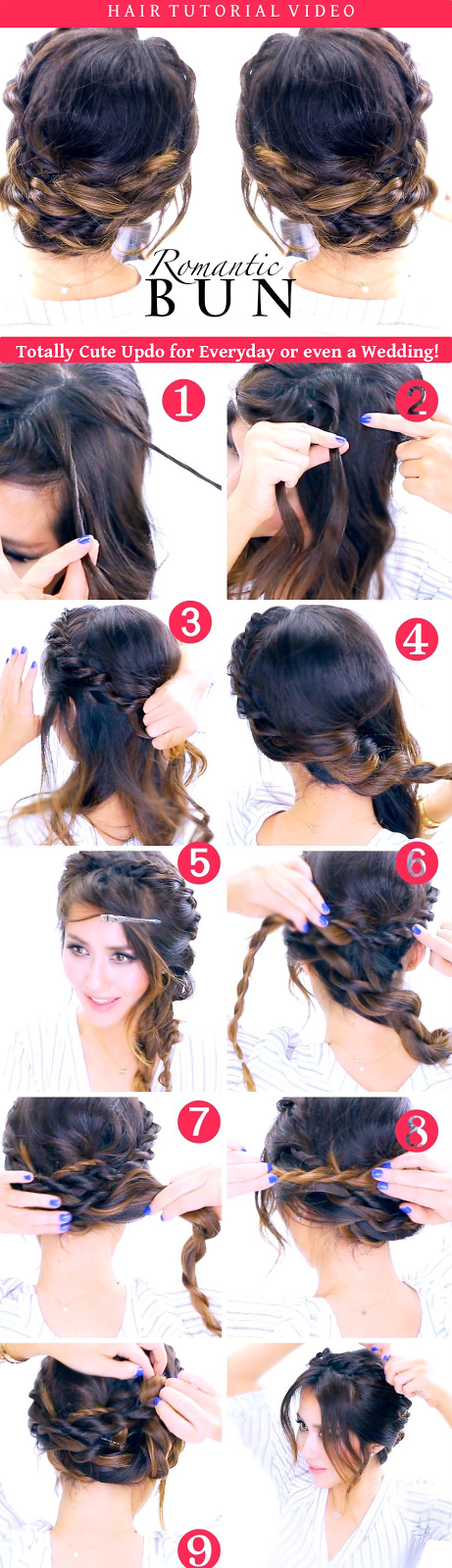 HAIR TUTORIAL VIDEO

Romantic BUN

Totally Cute Updo for Everyday or even a Wedding!

1

2

3

4

5

6

7

8

9