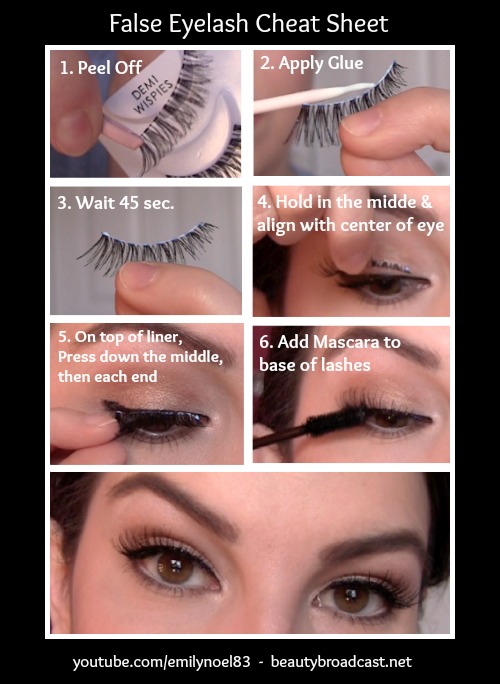 False Eyelash Cheat Sheet

1. Peel Off

DEMI WISPIES

2. Apply Glue

3. Wait 45 sec.

4. Hold in the midde & align with center of eye

5. On top of liner, Press down the middle, then each end

6. Add Mascara to base of lashes

youtube.com/emilynoel83 - beautybroadcast.net