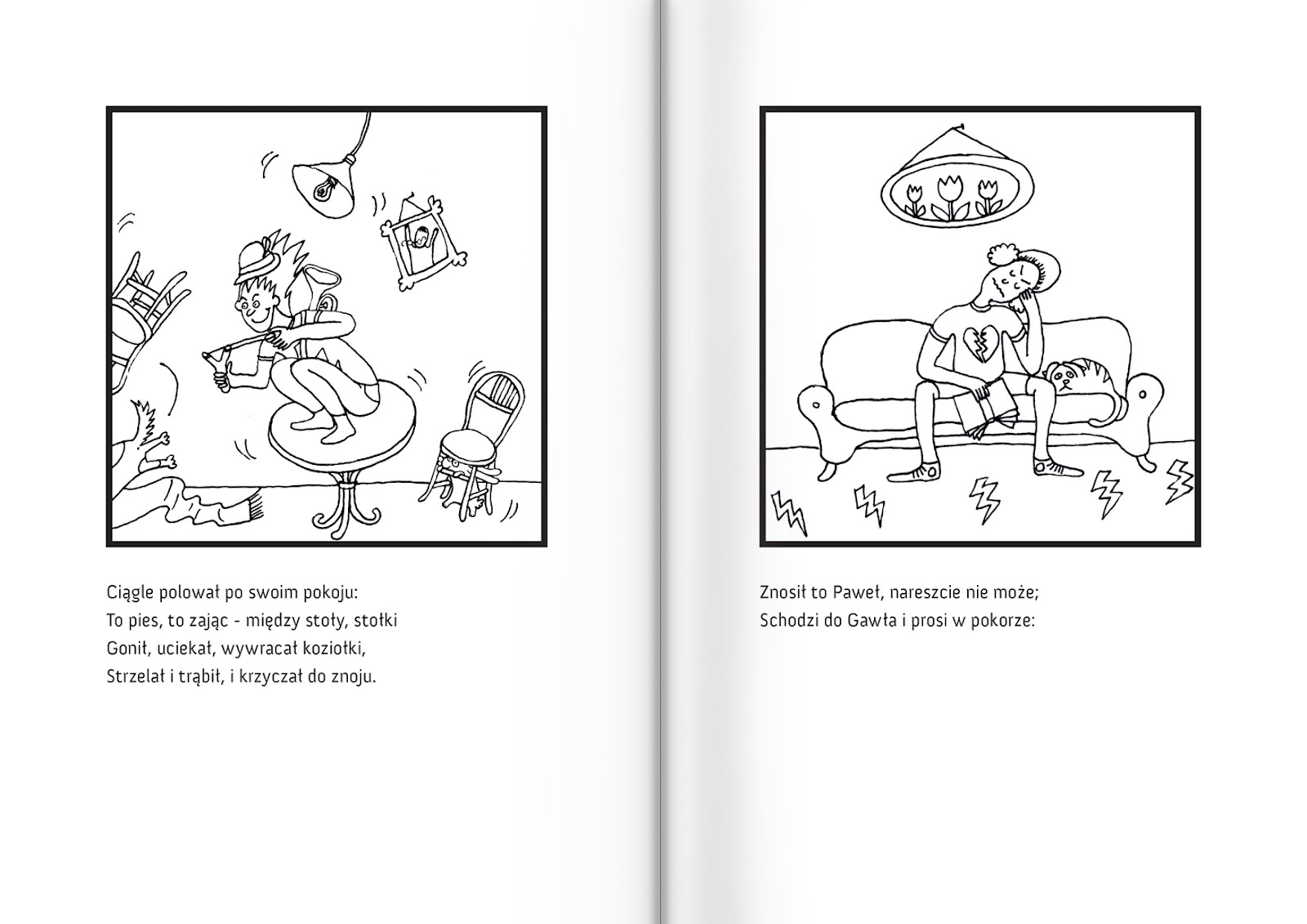 Ciągle polował po swoim pokoju:
To pies, to zając - między stoły, stołki
Gonił, uciekał, wywracał koziołki,
Strzelał i trąbił, i krzyczał do znoju.

Znosił to Paweł, nareszcie nie może;
Schodzi do Gawła i prosi w pokorze: