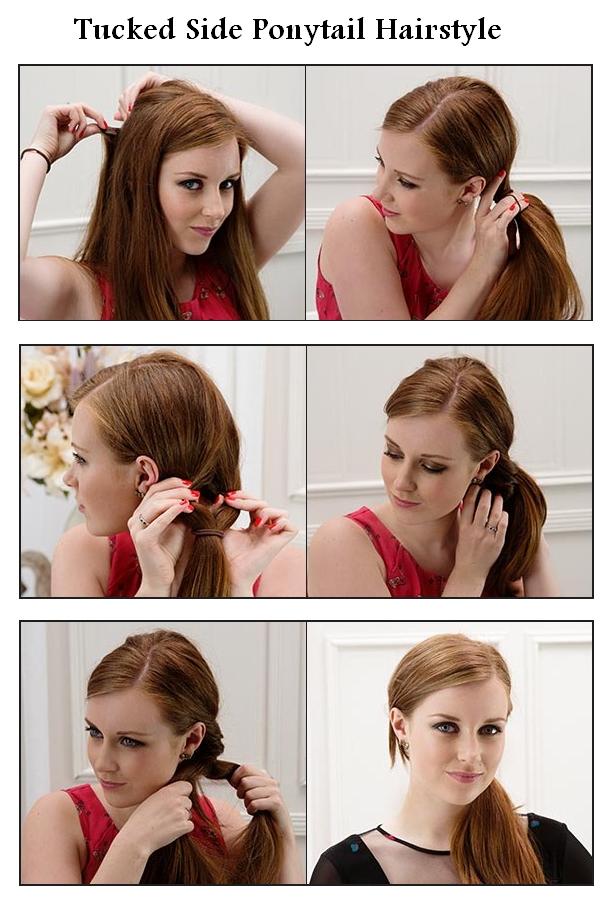 Tucked Side Ponytail Hairstyle