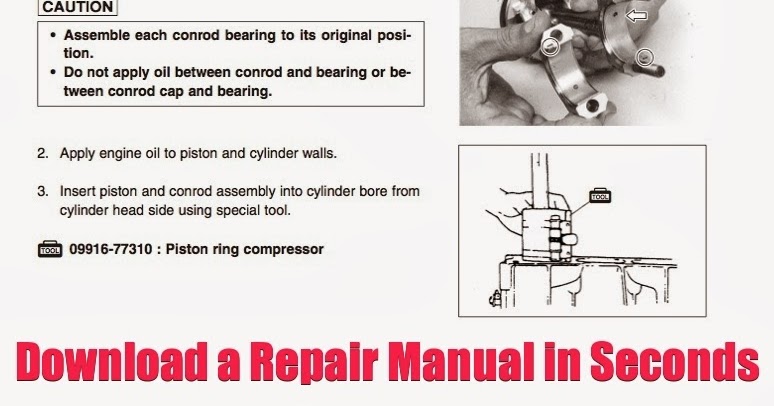 CAUTION

• Assemble each conrod bearing to its original position.
• Do not apply oil between conrod and bearing or between conrod cap and bearing.

2. Apply engine oil to piston and cylinder walls.

3. Insert piston and conrod assembly into cylinder bore from cylinder head side using special tool.

TOOL 09916-77310 : Piston ring compressor

TOOL

Download a Repair Manual in Seconds