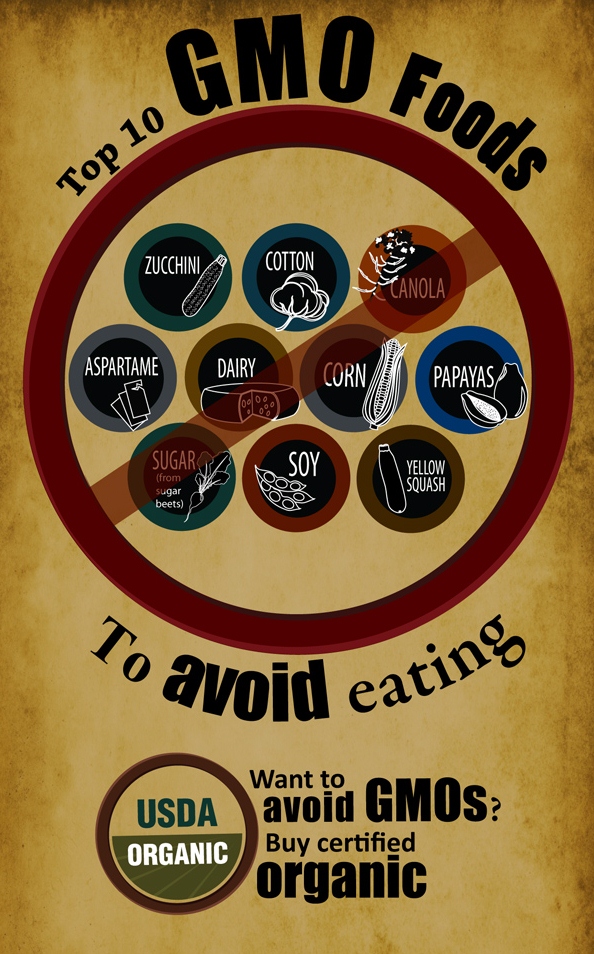 Top 10 GMO Foods

ZUCCHINI
COTTON
CANOLA
ASPARTAME
DAIRY
CORN
PAPAYAS
SUGAR (from sugar beets)
SOY
YELLOW SQUASH

To avoid eating

USDA
ORGANIC

Want to avoid GMOs? Buy certified organic