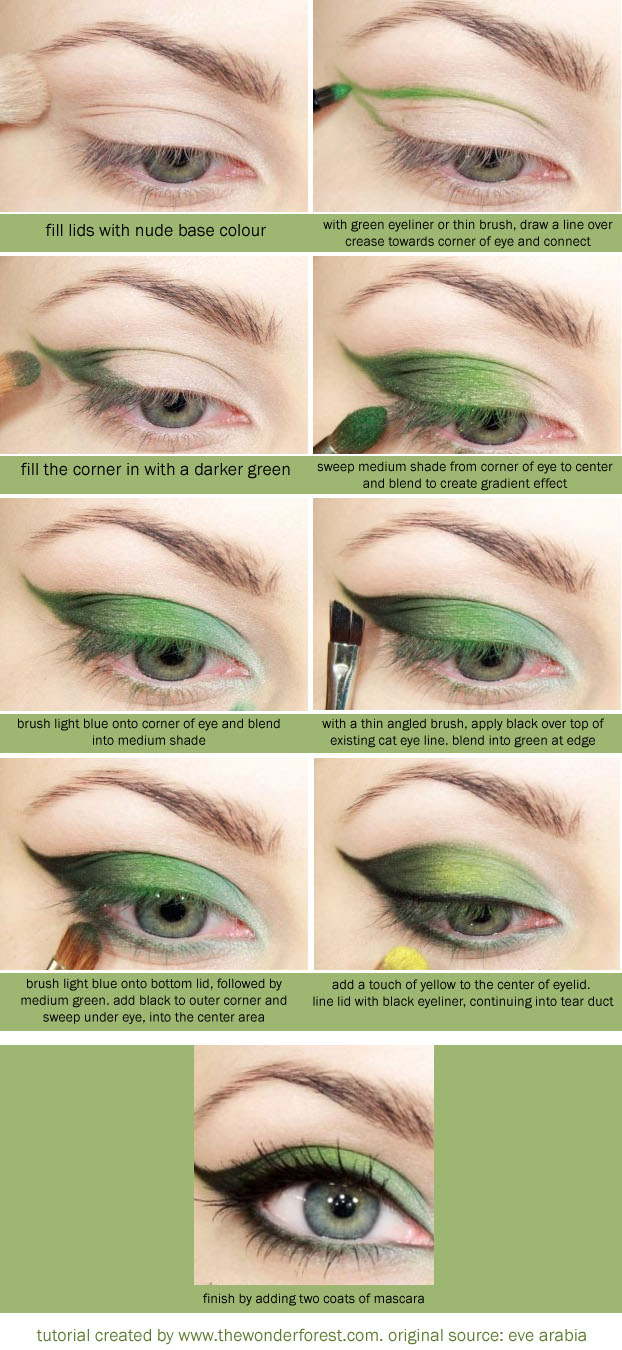 fill lids with nude base colour

with green eyeliner or thin brush, draw a line over crease towards corner of eye and connect

fill the corner in with a darker green

sweep medium shade from corner of eye to center and blend to create gradient effect

brush light blue onto corner of eye and blend into medium shade

with a thin angled brush, apply black over top of existing cat eye line. blend into green at edge

brush light blue onto bottom lid, followed by medium green. add black to outer corner and sweep under eye, into the center area

add a touch of yellow to the center of eyelid. line lid with black eyeliner, continuing into tear duct

finish by adding two coats of mascara

tutorial created by www.thewonderforest.com. original source: eve arabia