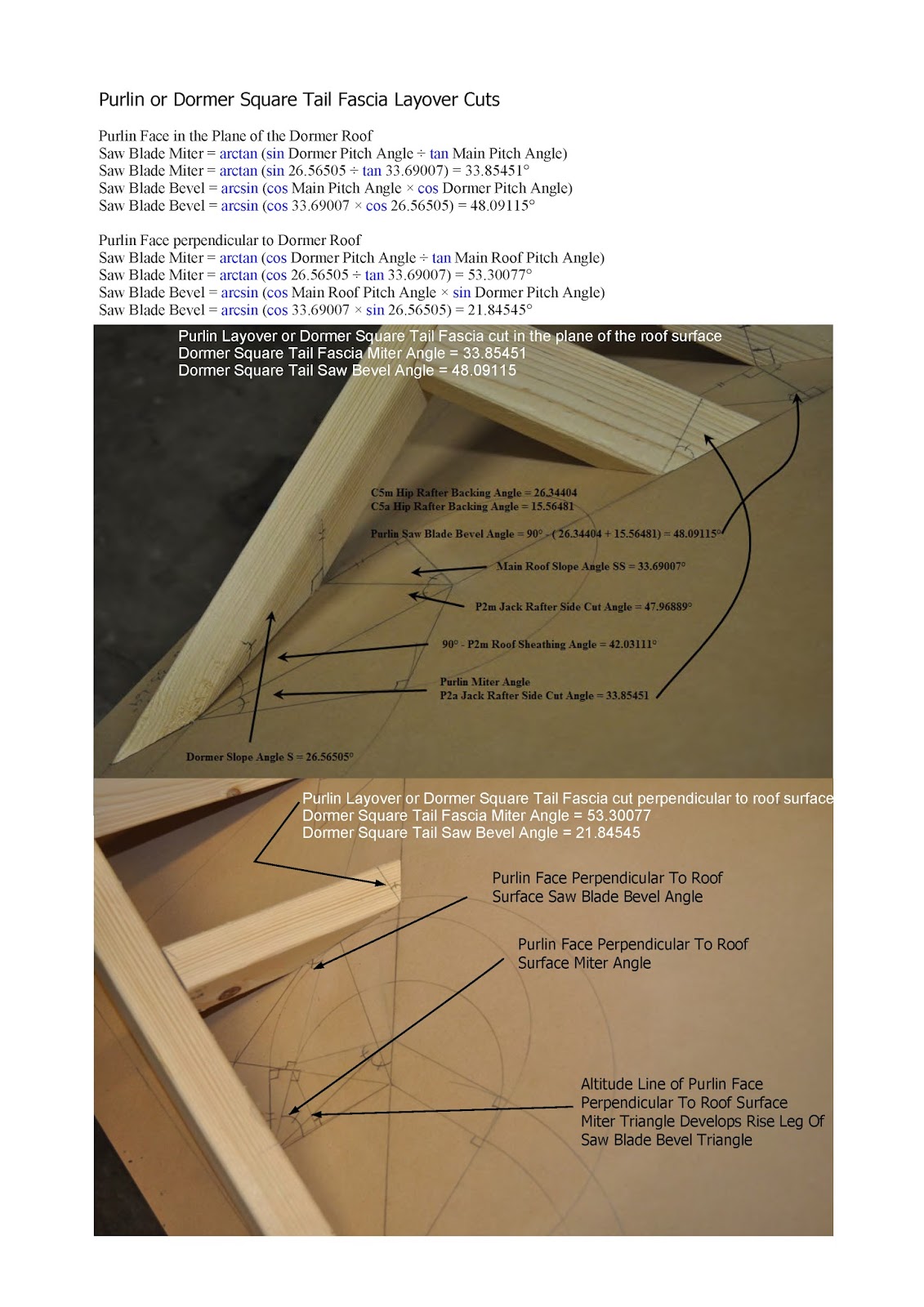 Purlin or Dormer Square Tail Fascia Layover Cuts

Purlin Face in the Plane of the Dormer Roof
Saw Blade Miter = arctan (sin Dormer Pitch Angle ÷ tan Main Pitch Angle)
Saw Blade Miter = arctan (sin 26.56505 ÷ tan 33.69007) = 33.85451°
Saw Blade Bevel = arcsin (cos Main Pitch Angle × cos Dormer Pitch Angle)
Saw Blade Bevel = arcsin (cos 33.69007 × cos 26.56505) = 48.09115°

Purlin Face perpendicular to Dormer Roof
Saw Blade Miter = arctan (cos Dormer Pitch Angle ÷ tan Main Roof Pitch Angle)
Saw Blade Miter = arctan (cos 26.56505 ÷ tan 33.69007) = 53.30077°
Saw Blade Bevel = arcsin (cos Main Roof Pitch Angle × sin Dormer Pitch Angle)
Saw Blade Bevel = arcsin (cos 33.69007 × sin 26.56505) = 21.84545°

Purlin Layover or Dormer Square Tail Fascia cut in the plane of the roof surface
Dormer Square Tail Fascia Miter Angle = 33.85451
Dormer Square Tail Saw Bevel Angle = 48.09115

C5m Hip Rafter Backing Angle = 26.34404
C5a Hip Rafter Backing Angle = 15.56481

Purlin Saw Blade Bevel Angle = 90° - ( 26.34404 + 15.56481) = 48.09115°

Main Roof Slope Angle SS = 33.69007°

P2m Jack Rafter Side Cut Angle = 47.96889°

90° - P2m Roof Sheathing Angle = 42.03111°

Purlin Miter Angle
P2a Jack Rafter Side Cut Angle = 33.85451

Dormer Slope Angle S = 26.56505°

Purlin Layover or Dormer Square Tail Fascia cut perpendicular to roof surface
Dormer Square Tail Fascia Miter Angle = 53.30077
Dormer Square Tail Saw Bevel Angle = 21.84545

Purlin Face Perpendicular To Roof Surface Saw Blade Bevel Angle

Purlin Face Perpendicular To Roof Surface Miter Angle

Altitude Line of Purlin Face Perpendicular To Roof Surface Miter Triangle Develops Rise Leg Of Saw Blade Bevel Triangle