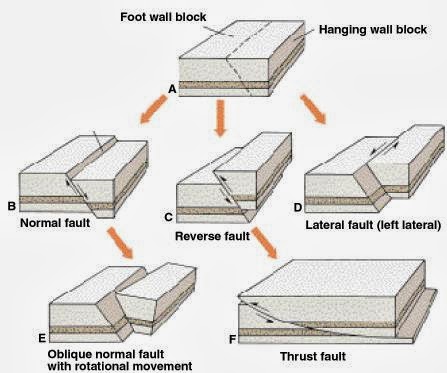 Foot wall block
Hanging wall block
A
B
Normal fault
C
Reverse fault
D
Lateral fault (left lateral)
E
Oblique normal fault with rotational movement
F
Thrust fault