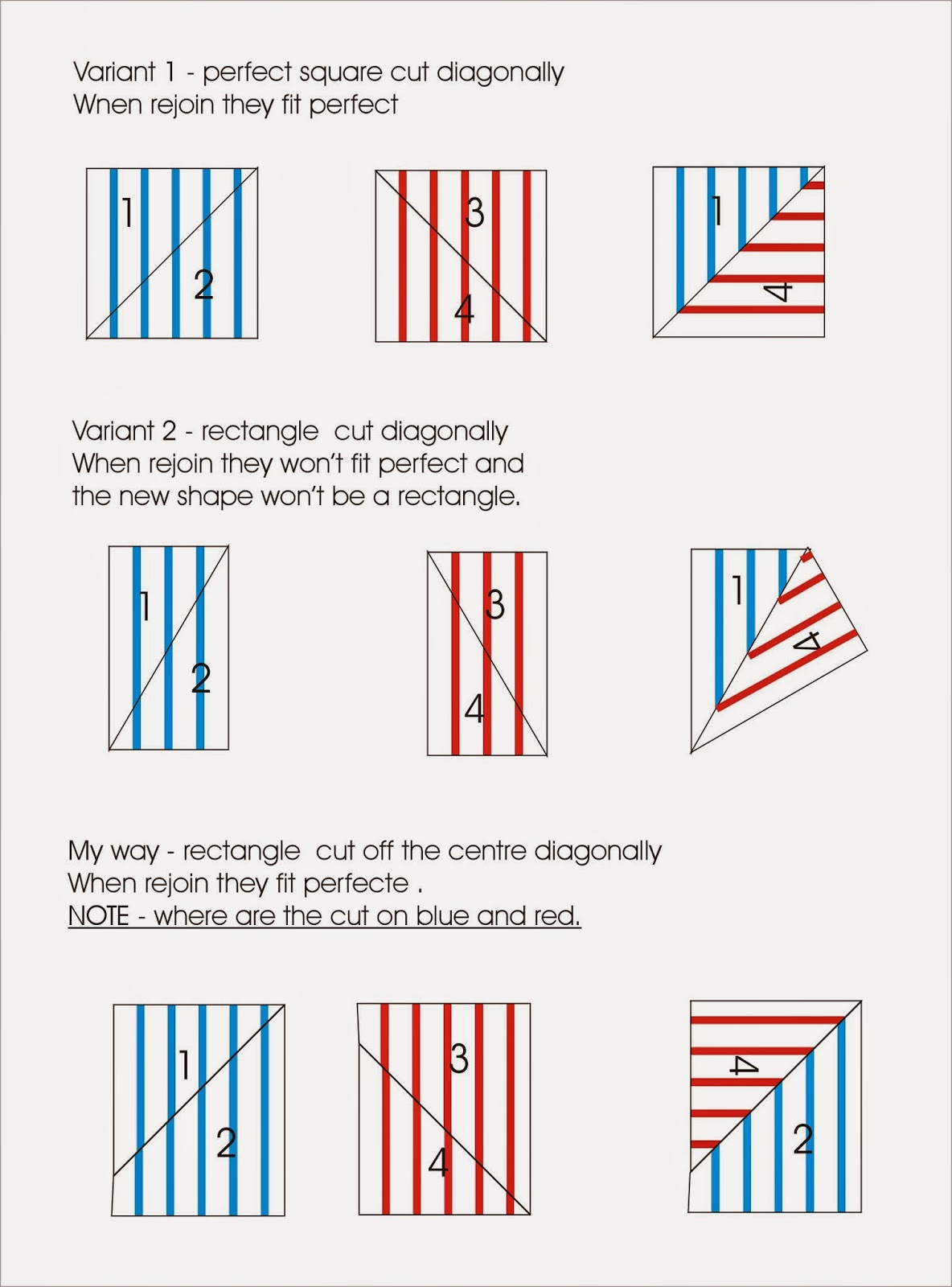 Variant 1 - perfect square cut diagonally
Wnen rejoin they fit perfect

1
2

3
4

1
4

Variant 2 - rectangle cut diagonally
When rejoin they won't fit perfect and the new shape won't be a rectangle.

1
2

3
4

1
4

My way - rectangle cut off the centre diagonally
When rejoin they fit perfecte .
NOTE - where are the cut on blue and red.

1
2

3
4

4
2