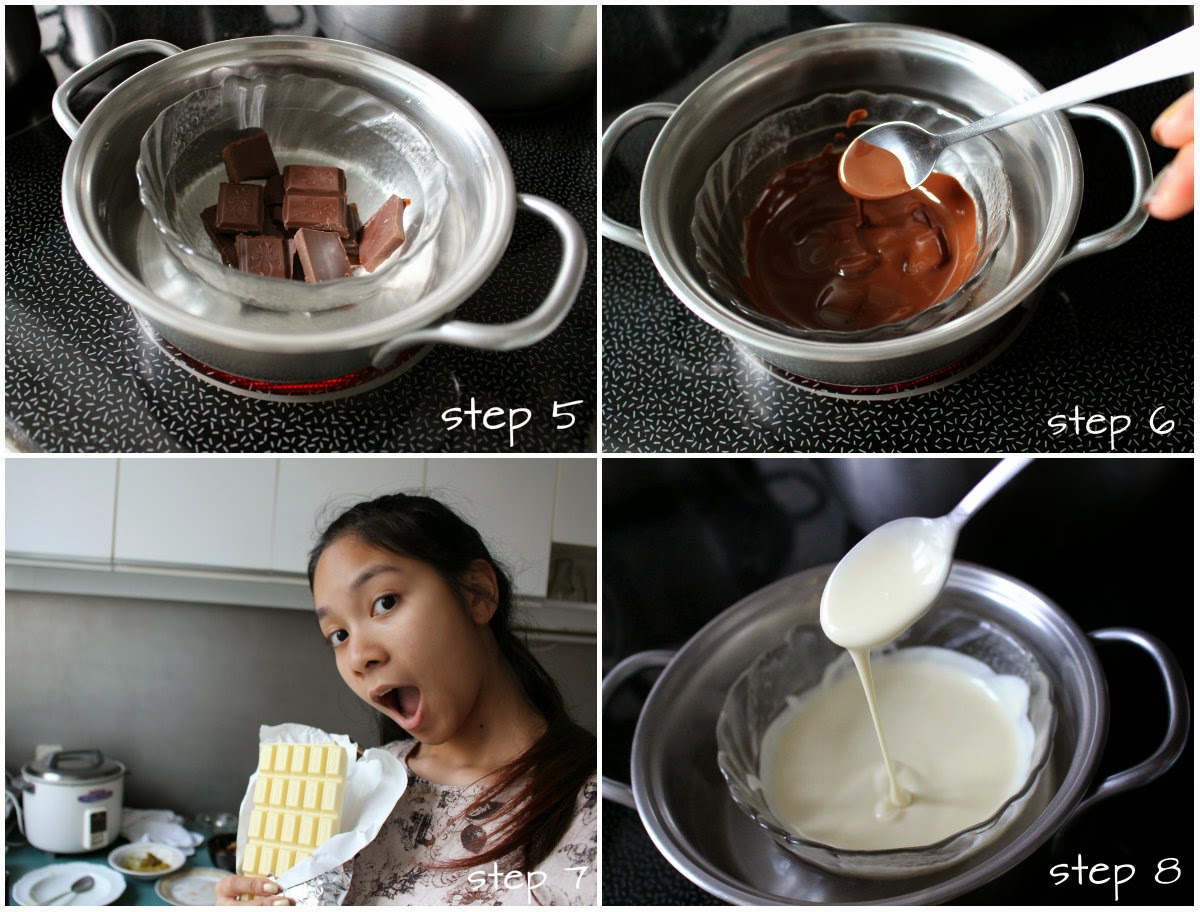 step 5

step 6

step 7

step 8