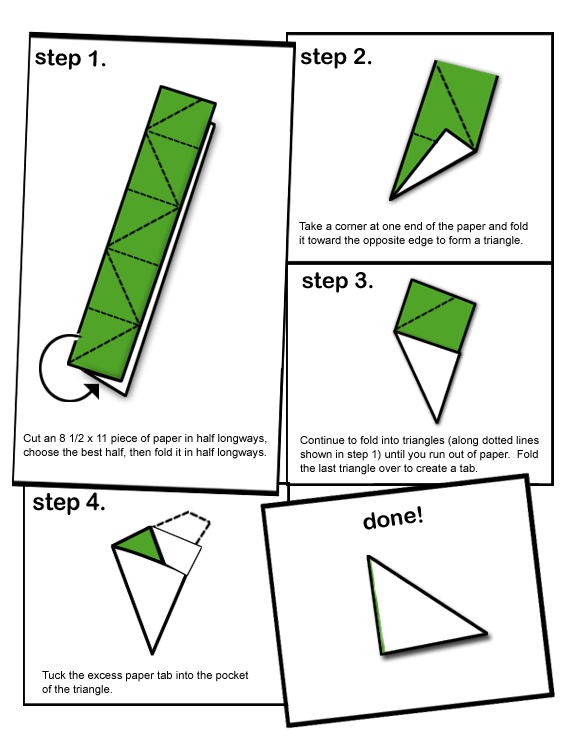 step 1.

Cut an 8 1/2 x 11 piece of paper in half longways, choose the best half, then fold it in half longways.

step 2.

Take a corner at one end of the paper and fold it toward the opposite edge to form a triangle.

step 3.

Continue to fold into triangles (along dotted lines shown in step 1) until you run out of paper. Fold the last triangle over to create a tab.

step 4.

Tuck the excess paper tab into the pocket of the triangle.

done!