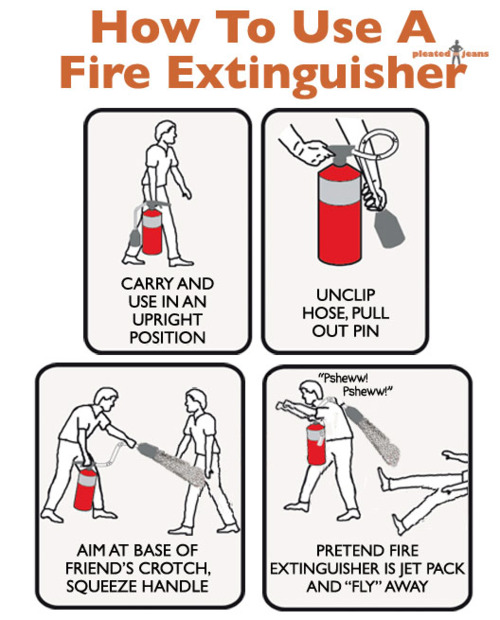 How To Use A Fire Extinguisher

pleated jeans

CARRY AND USE IN AN UPRIGHT POSITION

UNCLIP HOSE, PULL OUT PIN

AIM AT BASE OF FRIEND'S CROTCH, SQUEEZE HANDLE

"Psheww! Psheww!"

PRETEND FIRE EXTINGUISHER IS JET PACK AND "FLY" AWAY