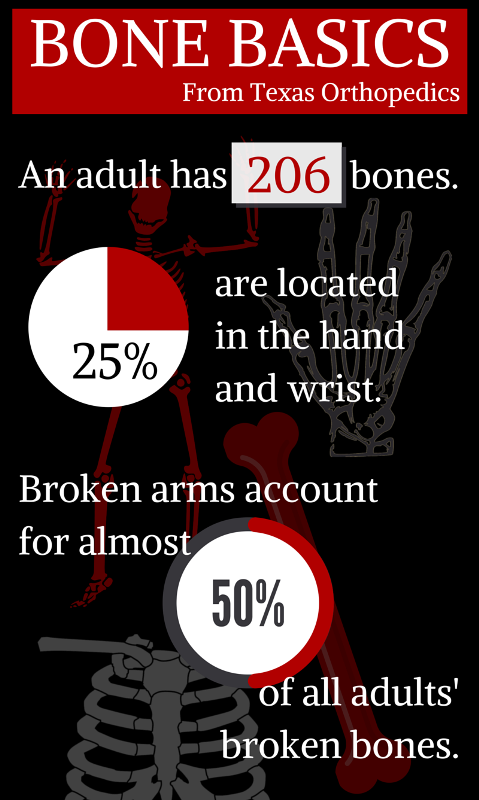 BONE BASICS
From Texas Orthopedics

An adult has 206 bones.

25%

are located in the hand and wrist.

Broken arms account for almost

50%

of all adults' broken bones.