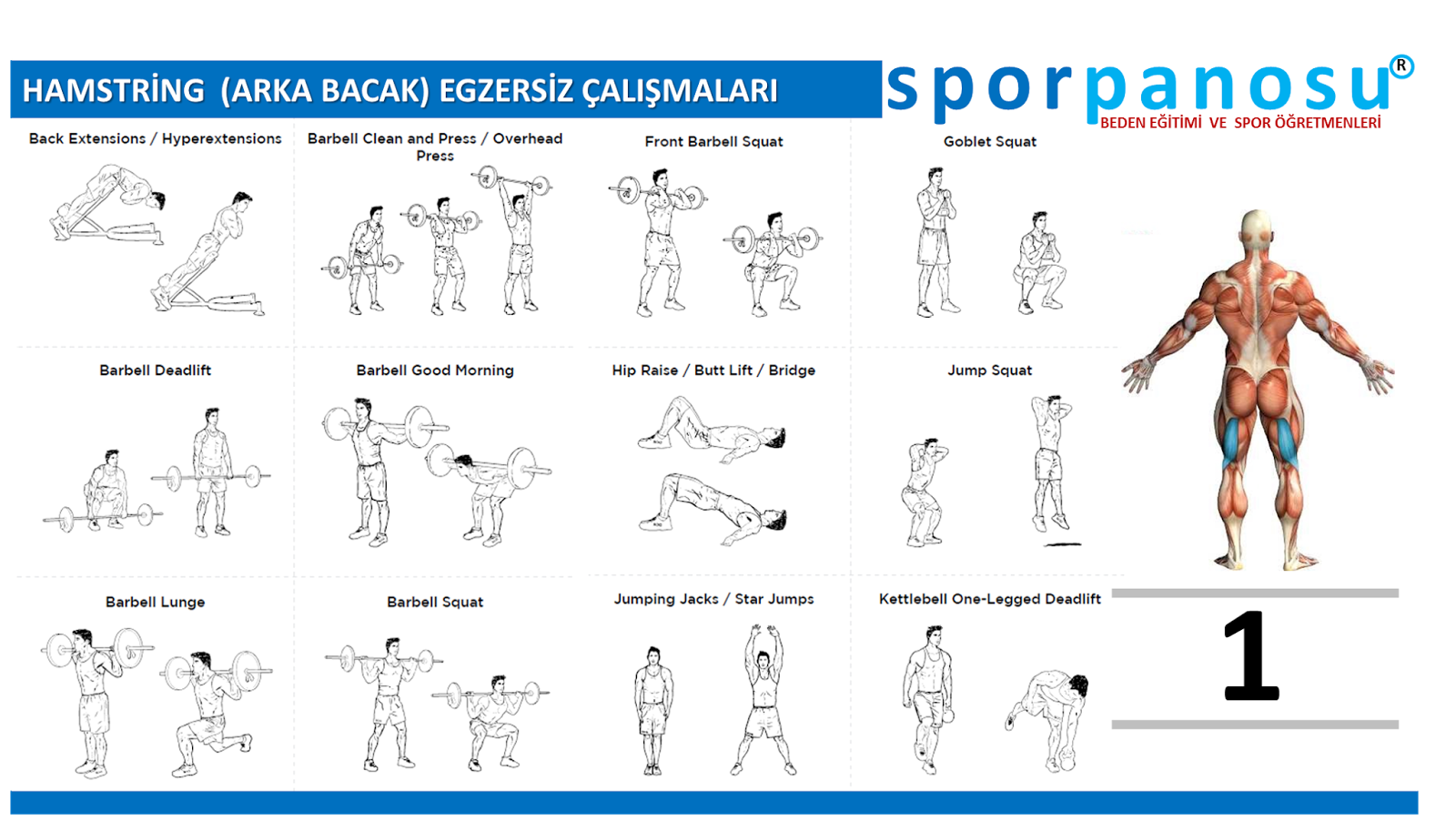 HAMSTRİNG (ARKA BACAK) EGZERSİZ ÇALIŞMALARI

sporpanosu®
BEDEN EĞİTİMİ VE SPOR ÖĞRETMENLERİ

Back Extensions / Hyperextensions

Barbell Clean and Press / Overhead Press

Front Barbell Squat

Goblet Squat

Barbell Deadlift

Barbell Good Morning

Hip Raise / Butt Lift / Bridge

Jump Squat

Barbell Lunge

Barbell Squat

Jumping Jacks / Star Jumps

Kettlebell One-Legged Deadlift

1