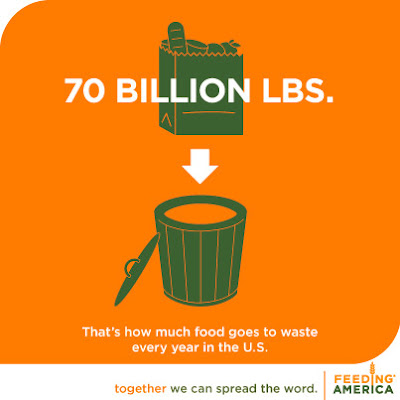 70 BILLION LBS.

That's how much food goes to waste every year in the U.S.

together we can spread the word.

FEEDING AMERICA