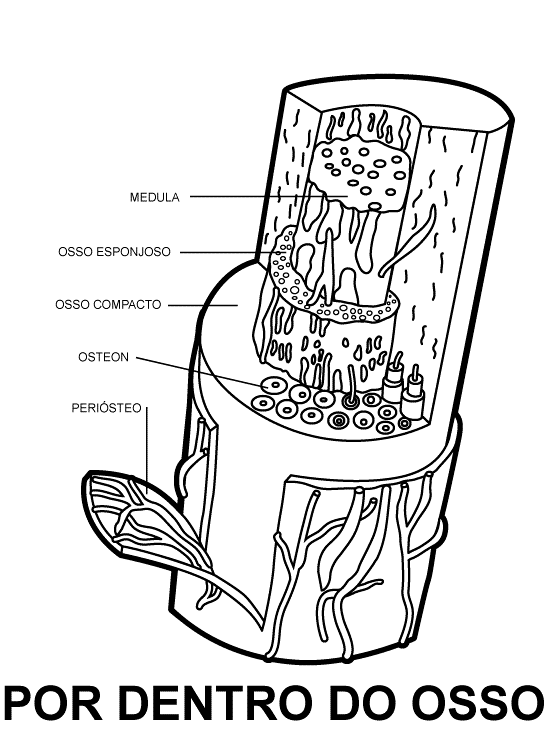 MEDULA

OSSO ESPONJOSO

OSSO COMPACTO

OSTEON

PERIÓSTEO

POR DENTRO DO OSSO