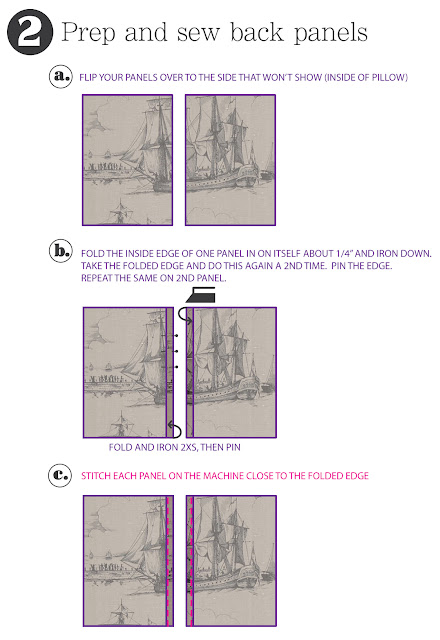 2 Prep and sew back panels

a. FLIP YOUR PANELS OVER TO THE SIDE THAT WON'T SHOW (INSIDE OF PILLOW)

b. FOLD THE INSIDE EDGE OF ONE PANEL IN ON ITSELF ABOUT 1/4" AND IRON DOWN. TAKE THE FOLDED EDGE AND DO THIS AGAIN A 2ND TIME. PIN THE EDGE. REPEAT THE SAME ON 2ND PANEL.

FOLD AND IRON 2XS, THEN PIN

c. STITCH EACH PANEL ON THE MACHINE CLOSE TO THE FOLDED EDGE