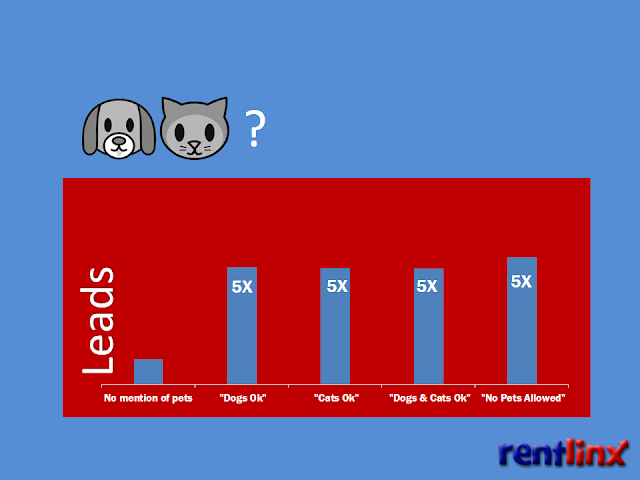 ?

Leads

5X

5X

5X

5X

No mention of pets

"Dogs Ok"

"Cats Ok"

"Dogs & Cats Ok"

"No Pets Allowed"

rentlinx