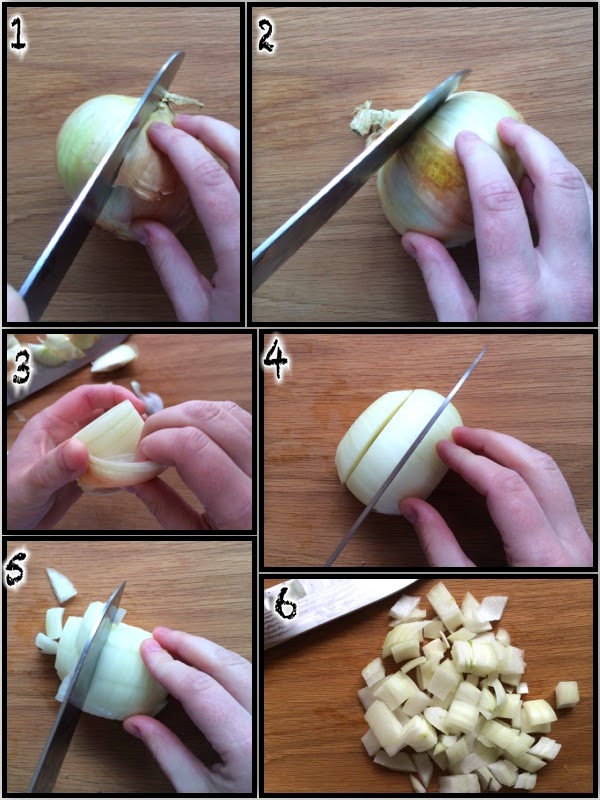 1

2

3

4

5

6