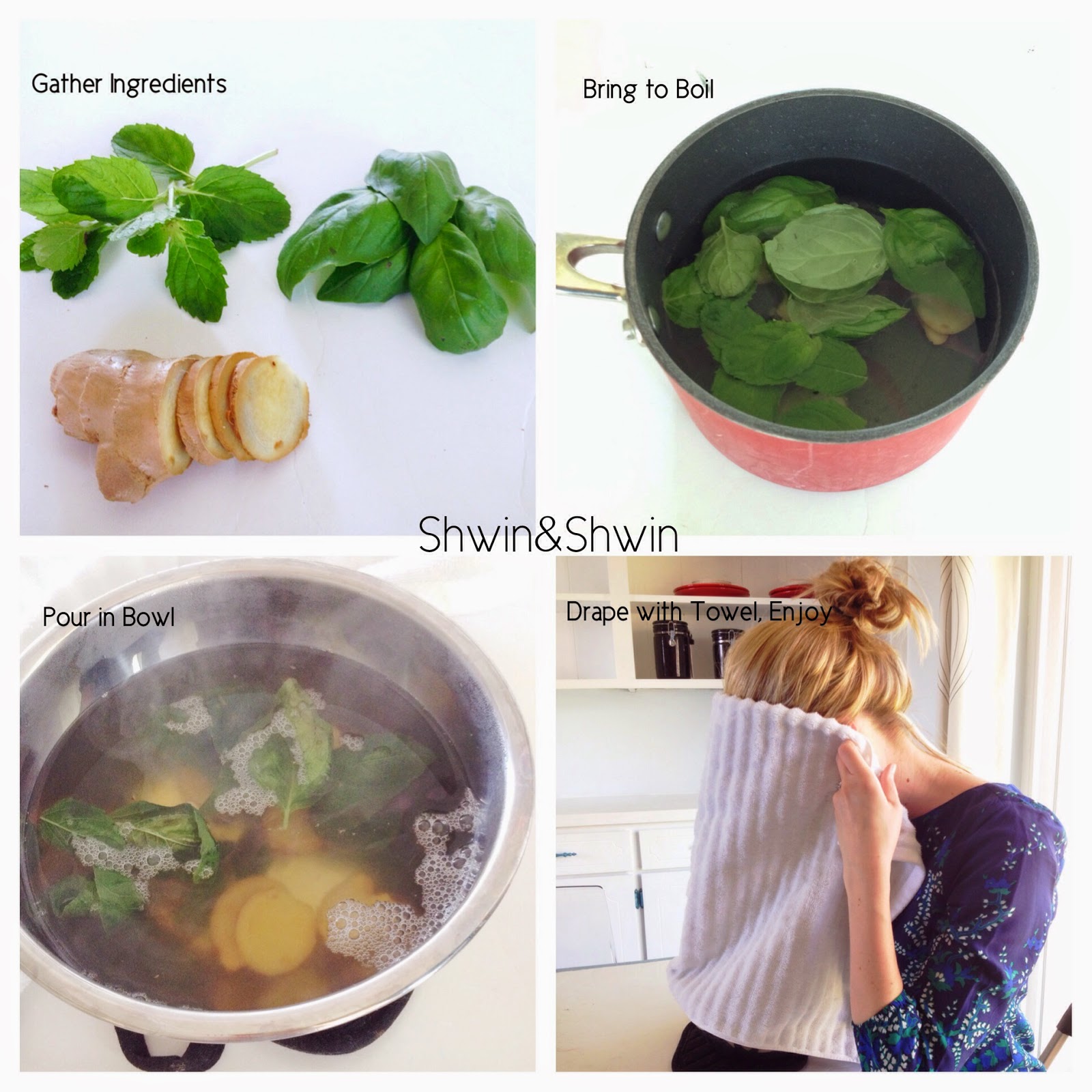 Gather Ingredients

Bring to Boil

Shwin&Shwin

Pour in Bowl

Drape with Towel, Enjoy