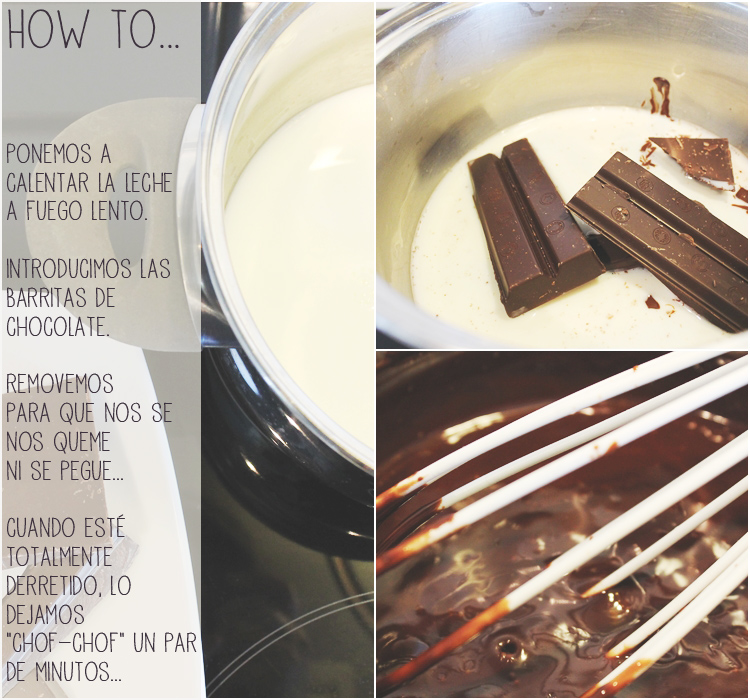 HOW TO...

PONEMOS A CALENTAR LA LECHE A FUEGO LENTO.

INTRODUCIMOS LAS BARRITAS DE CHOCOLATE.

REMOVEMOS PARA QUE NOS SE NOS QUEME NI SE PEGUE...

CUANDO ESTÉ TOTALMENTE DERRETIDO, LO DEJAMOS "CHOF-CHOF" UN PAR DE MINUTOS...