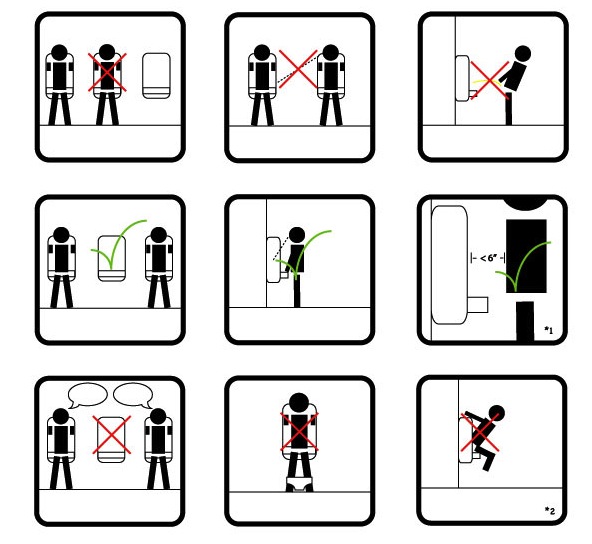 |- < 6" -|

*1

*2