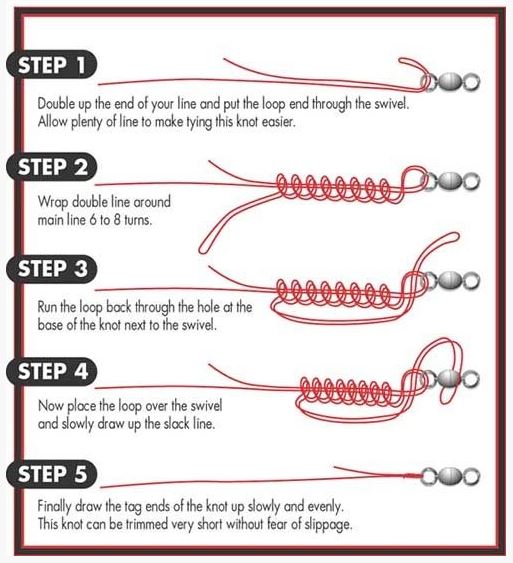 STEP 1

Double up the end of your line and put the loop end through the swivel. Allow plenty of line to make tying this knot easier.

STEP 2

Wrap double line around main line 6 to 8 turns.

STEP 3

Run the loop back through the hole at the base of the knot next to the swivel.

STEP 4

Now place the loop over the swivel and slowly draw up the slack line.

STEP 5

Finally draw the tag ends of the knot up slowly and evenly. This knot can be trimmed very short without fear of slippage.