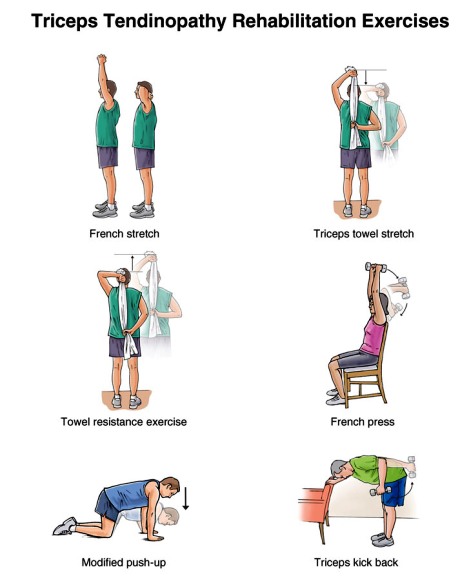 Triceps Tendinopathy Rehabilitation Exercises

French stretch

Triceps towel stretch

Towel resistance exercise

French press

Modified push-up

Triceps kick back