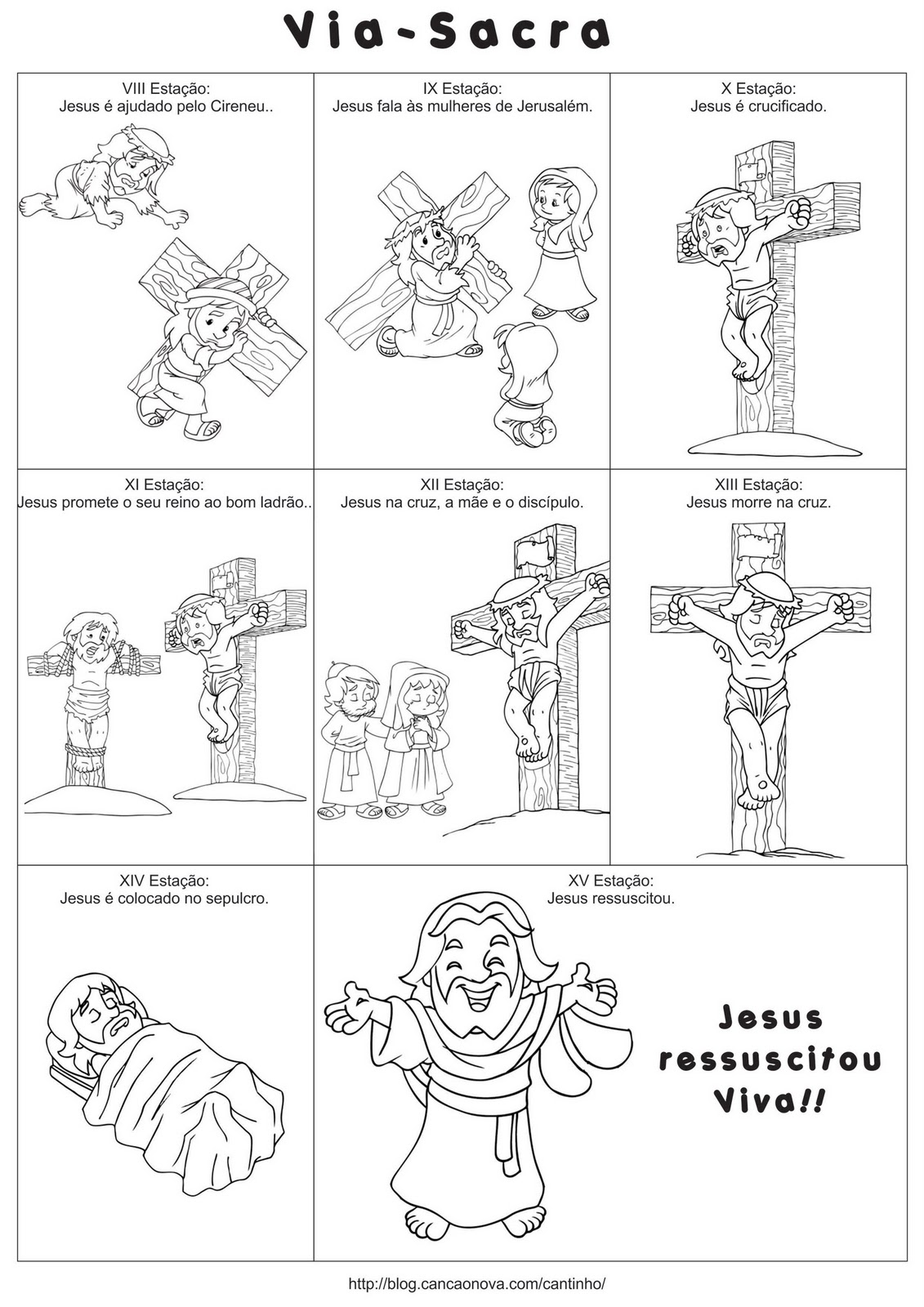 Via-Sacra

VIII Estação:
Jesus é ajudado pelo Cireneu..

IX Estação:
Jesus fala às mulheres de Jerusalém.

X Estação:
Jesus é crucificado.

XI Estação:
Jesus promete o seu reino ao bom ladrão..

XII Estação:
Jesus na cruz, a mãe e o discípulo.

XIII Estação:
Jesus morre na cruz.

XIV Estação:
Jesus é colocado no sepulcro.

XV Estação:
Jesus ressuscitou.

Jesus ressuscitou Viva!!

http://blog.cancaonova.com/cantinho/