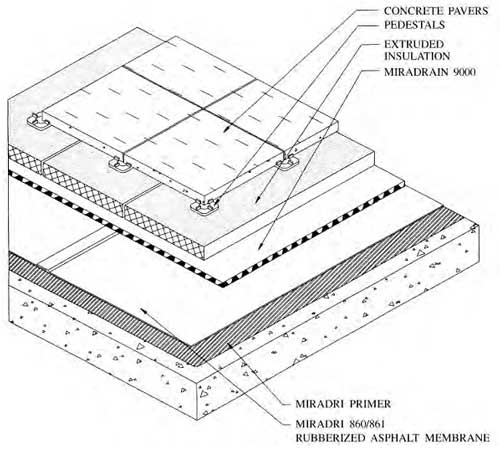 CONCRETE PAVERS
PEDESTALS
EXTRUDED INSULATION
MIRADRAIN 9000

MIRADRI PRIMER
MIRADRI 860/861
RUBBERIZED ASPHALT MEMBRANE