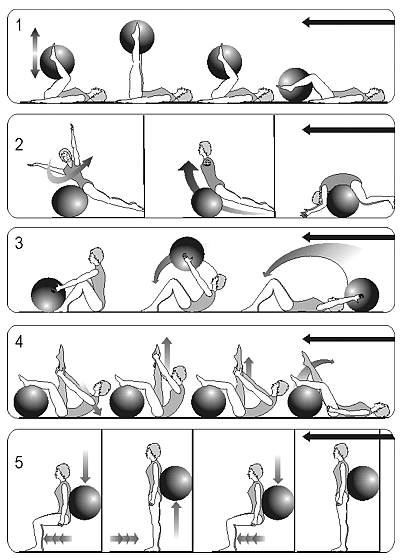 1

2

3

4

5