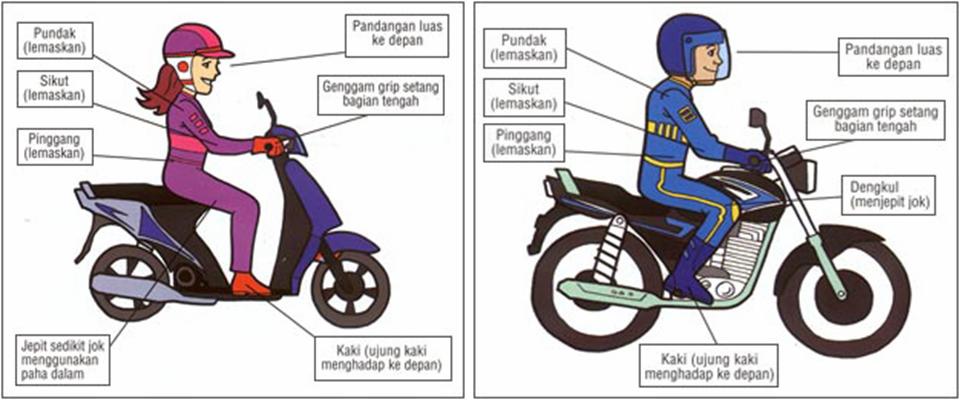 Pundak (lemaskan)

Sikut (lemaskan)

Pinggang (lemaskan)

Pandangan luas ke depan

Genggam grip setang bagian tengah

Jepit sedikit jok menggunakan paha dalam

Kaki (ujung kaki menghadap ke depan)

Pundak (lemaskan)

Sikut (lemaskan)

Pinggang (lemaskan)

Pandangan luas ke depan

Genggam grip setang bagian tengah

Dengkul (menjepit jok)

Kaki (ujung kaki menghadap ke depan)