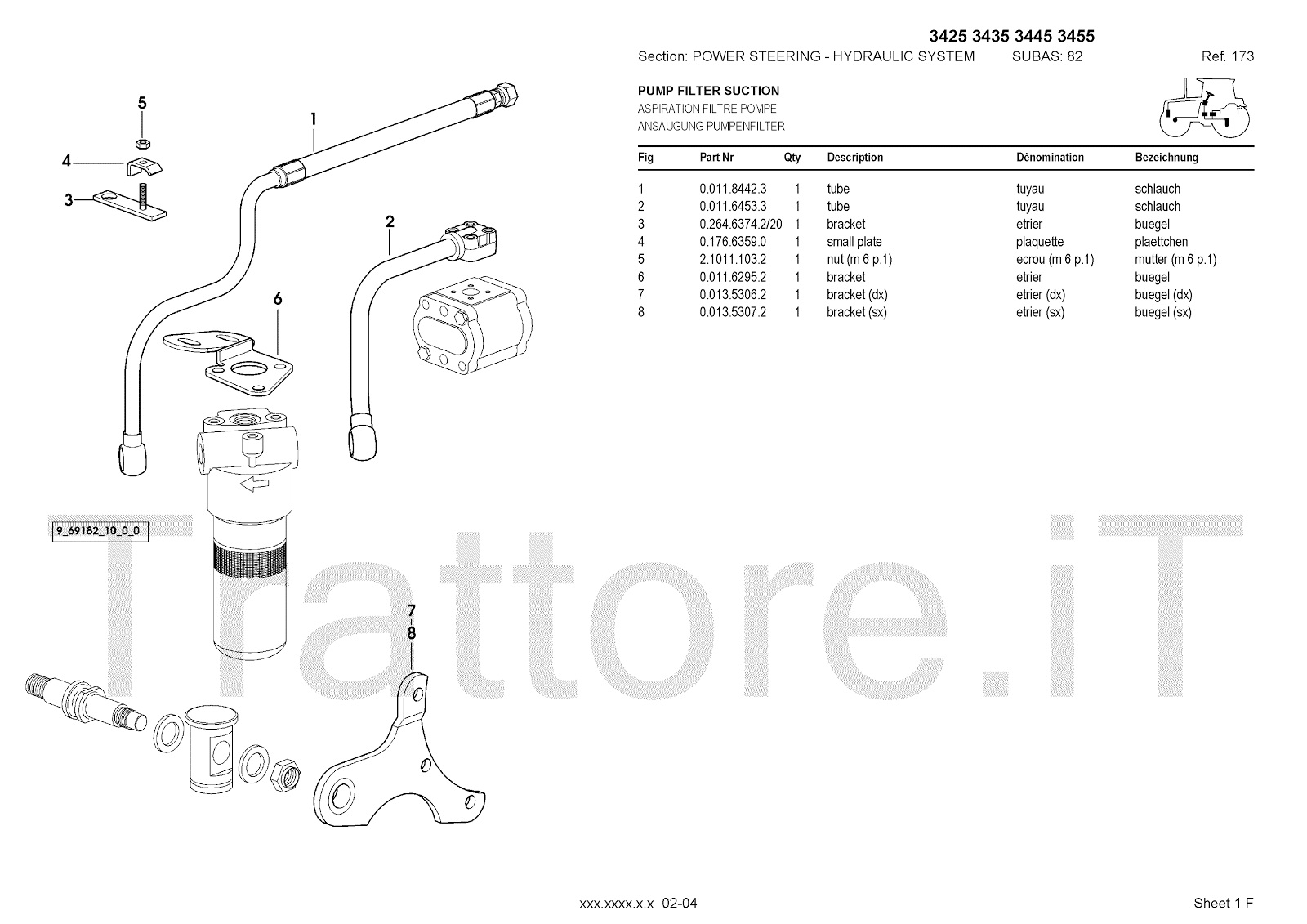 3425 3435 3445 3455
Section: POWER STEERING - HYDRAULIC SYSTEM SUBAS: 82 Ref. 173

PUMP FILTER SUCTION
ASPIRATION FILTRE POMPE
ANSAUGUNG PUMPENFILTER

| Fig | Part Nr | Qty | Description | Dénomination | Bezeichnung |
|---|---|---|---|---|---|
| 1 | 0.011.8442.3 | 1 | tube | tuyau | schlauch |
| 2 | 0.011.6453.3 | 1 | tube | tuyau | schlauch |
| 3 | 0.264.6374.2/20 | 1 | bracket | etrier | buegel |
| 4 | 0.176.6359.0 | 1 | small plate | plaquette | plaettchen |
| 5 | 2.1011.103.2 | 1 | nut (m 6 p.1) | ecrou (m 6 p.1) | mutter (m 6 p.1) |
| 6 | 0.011.6295.2 | 1 | bracket | etrier | buegel |
| 7 | 0.013.5306.2 | 1 | bracket (dx) | etrier (dx) | buegel (dx) |
| 8 | 0.013.5307.2 | 1 | bracket (sx) | etrier (sx) | buegel (sx) |

5
4
3
1
2
6
7
8
9_69182_10_0_0

Trattore.iT

xxx.xxxx.x.x 02-04
Sheet 1 F