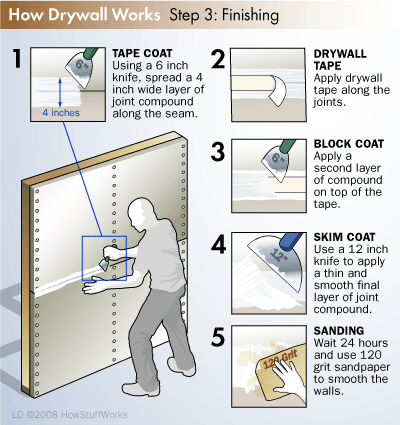 How Drywall Works Step 3: Finishing

1

6"

4 inches

TAPE COAT
Using a 6 inch knife, spread a 4 inch wide layer of joint compound along the seam.

2

DRYWALL TAPE
Apply drywall tape along the joints.

3

6"

BLOCK COAT
Apply a second layer of compound on top of the tape.

4

12"

SKIM COAT
Use a 12 inch knife to apply a thin and smooth final layer of joint compound.

5

120 Grit

SANDING
Wait 24 hours and use 120 grit sandpaper to smooth the walls.

LD ©2008 HowStuffWorks