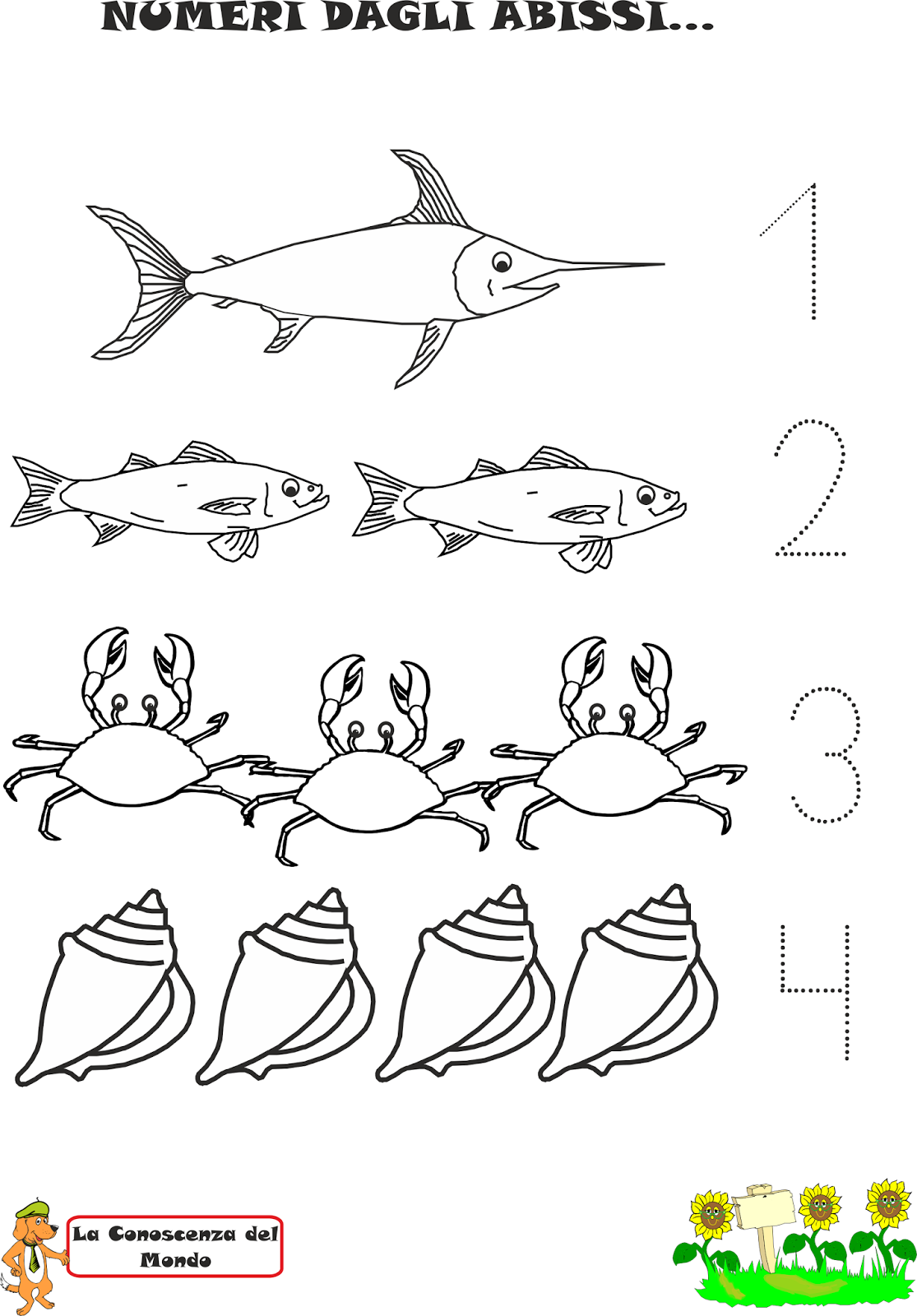 NUMERI DAGLI ABISSI...

1

2

3

4

La Conoscenza del Mondo