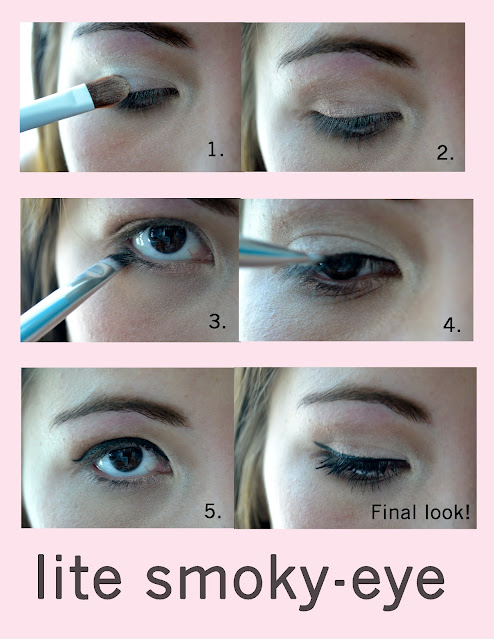 1.

2.

3.

4.

5.

Final look!

lite smoky-eye