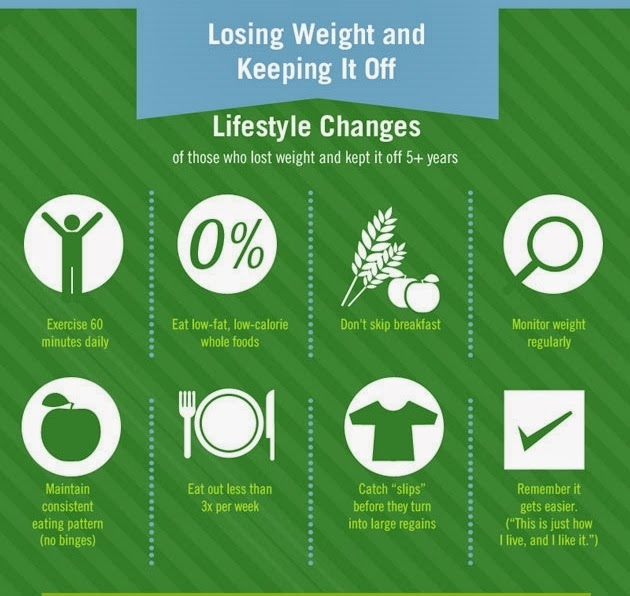 Losing Weight and Keeping It Off

Lifestyle Changes

of those who lost weight and kept it off 5+ years

0%

Exercise 60 minutes daily

Eat low-fat, low-calorie whole foods

Don't skip breakfast

Monitor weight regularly

Maintain consistent eating pattern (no binges)

Eat out less than 3x per week

Catch "slips" before they turn into large regains

Remember it gets easier. ("This is just how I live, and I like it.")