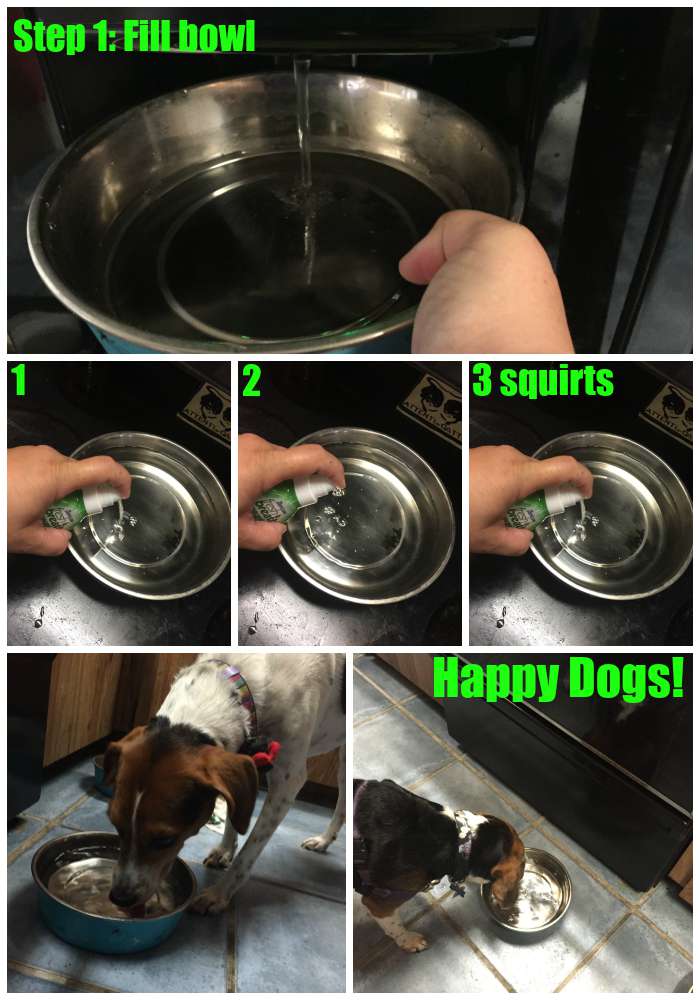 Step 1: Fill bowl

1

2

3 squirts

Happy Dogs!