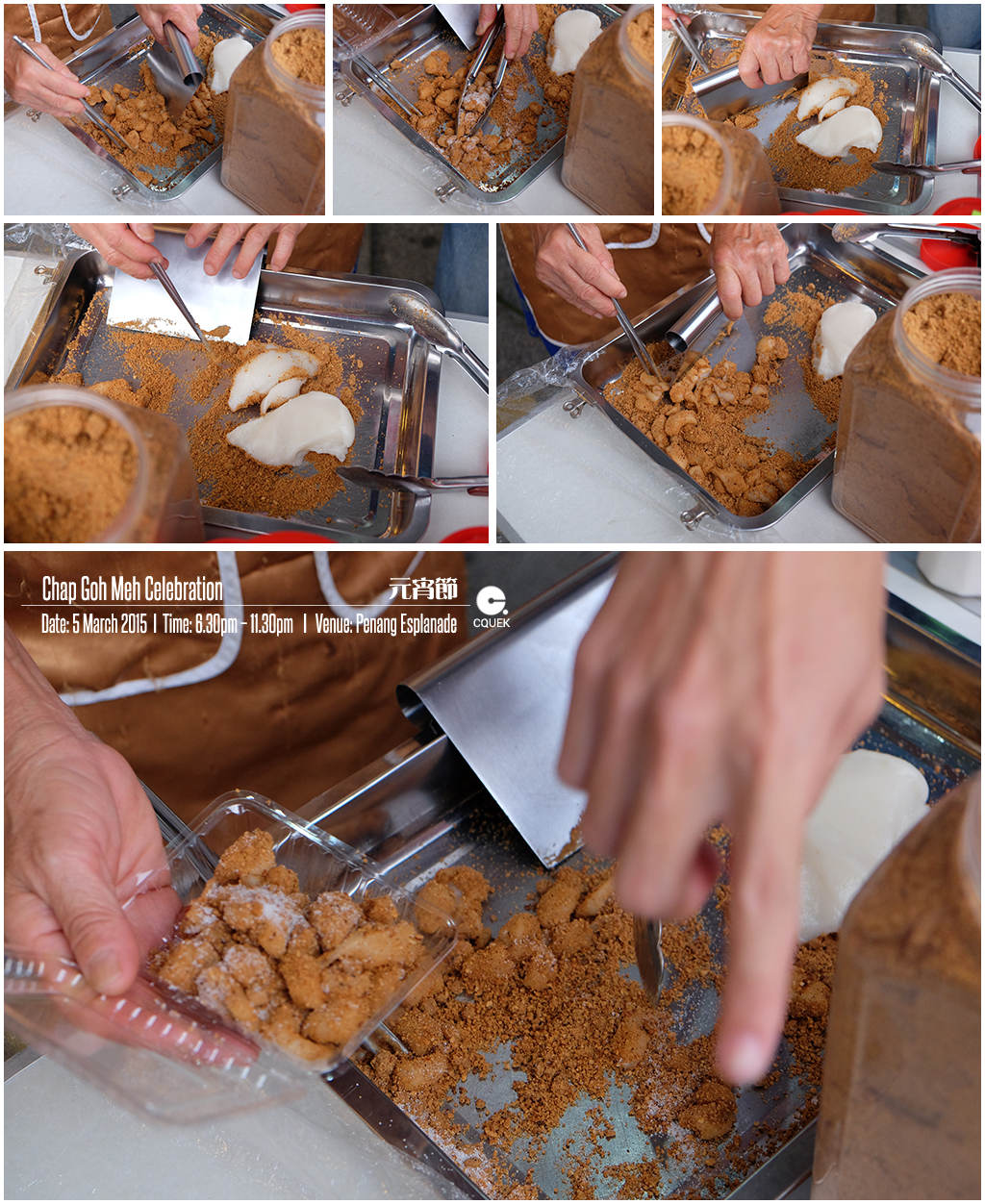 Chap Goh Meh Celebration
元宵節
Date: 5 March 2015 | Time: 6.30pm - 11.30pm | Venue: Penang Esplanade
CQUEK