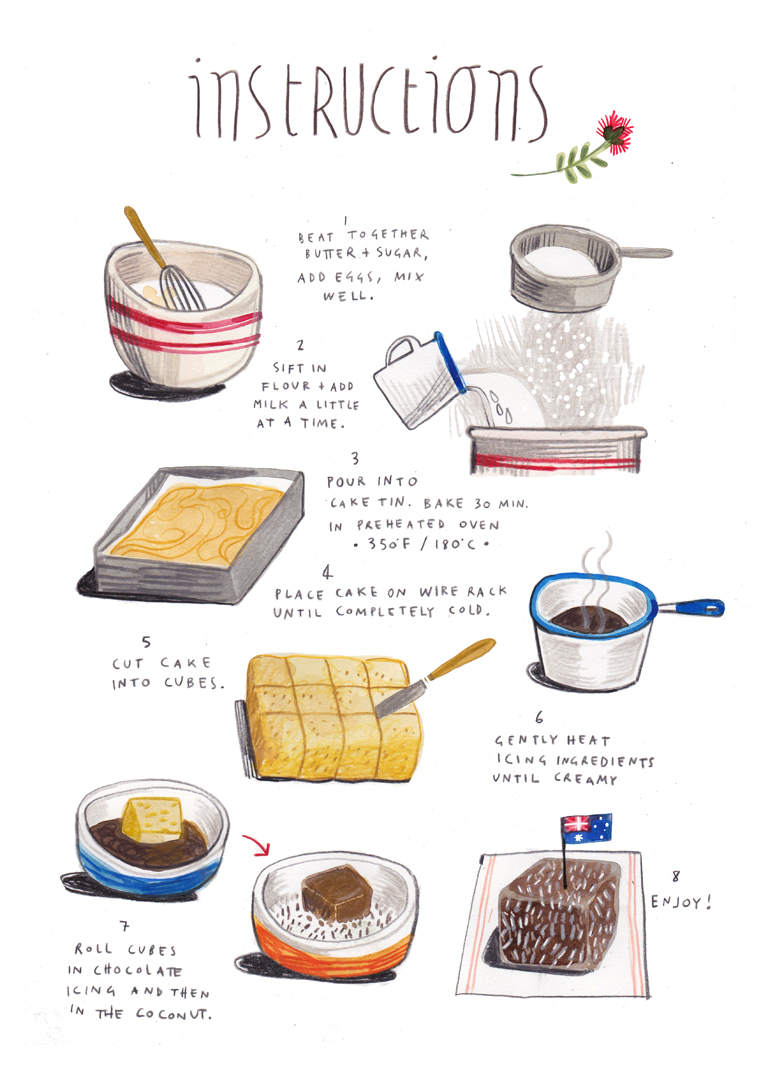 instructions

1
BEAT TOGETHER BUTTER + SUGAR, ADD EGGS, MIX WELL.

2
SIFT IN FLOUR + ADD MILK A LITTLE AT A TIME.

3
POUR INTO CAKE TIN. BAKE 30 MIN. IN PREHEATED OVEN • 350°F / 180°C •

4
PLACE CAKE ON WIRE RACK UNTIL COMPLETELY COLD.

5
CUT CAKE INTO CUBES.

6
GENTLY HEAT ICING INGREDIENTS UNTIL CREAMY

7
ROLL CUBES IN CHOCOLATE ICING AND THEN IN THE COCONUT.

8
ENJOY!