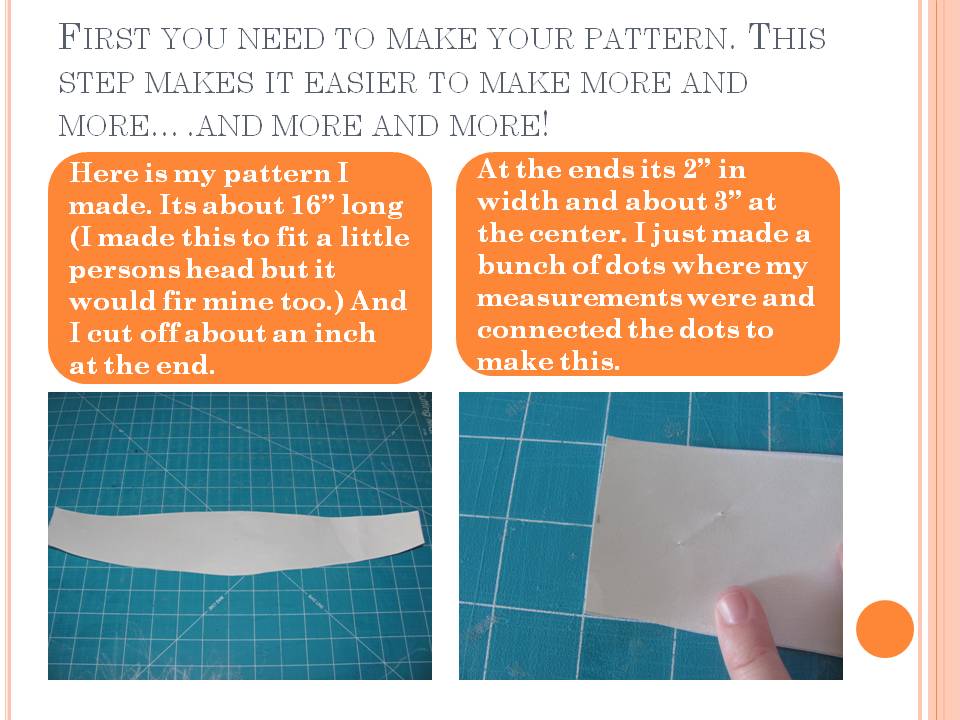 FIRST YOU NEED TO MAKE YOUR PATTERN. THIS STEP MAKES IT EASIER TO MAKE MORE AND MORE… .AND MORE AND MORE!

Here is my pattern I made. Its about 16” long (I made this to fit a little persons head but it would fir mine too.) And I cut off about an inch at the end.

At the ends its 2” in width and about 3” at the center. I just made a bunch of dots where my measurements were and connected the dots to make this.