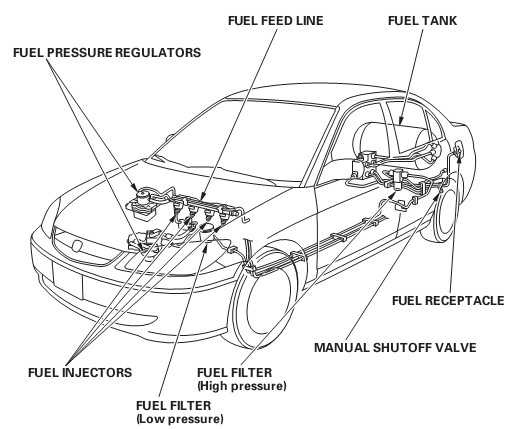 FUEL FEED LINE

FUEL TANK

FUEL PRESSURE REGULATORS

FUEL RECEPTACLE

MANUAL SHUTOFF VALVE

FUEL INJECTORS

FUEL FILTER
(High pressure)

FUEL FILTER
(Low pressure)