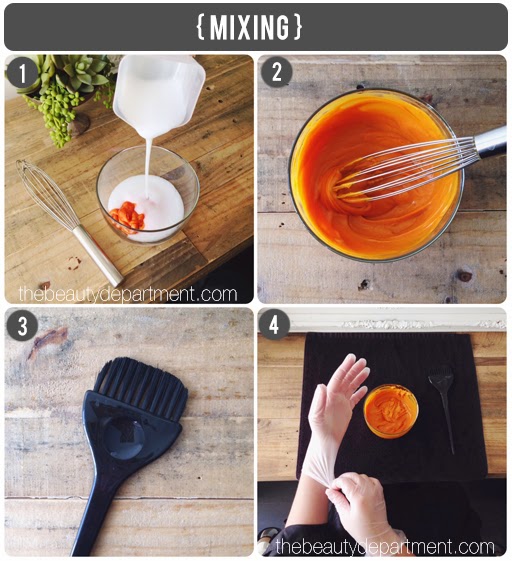 {MIXING}

1

thebeautydepartment.com

2

3

4

thebeautydepartment.com