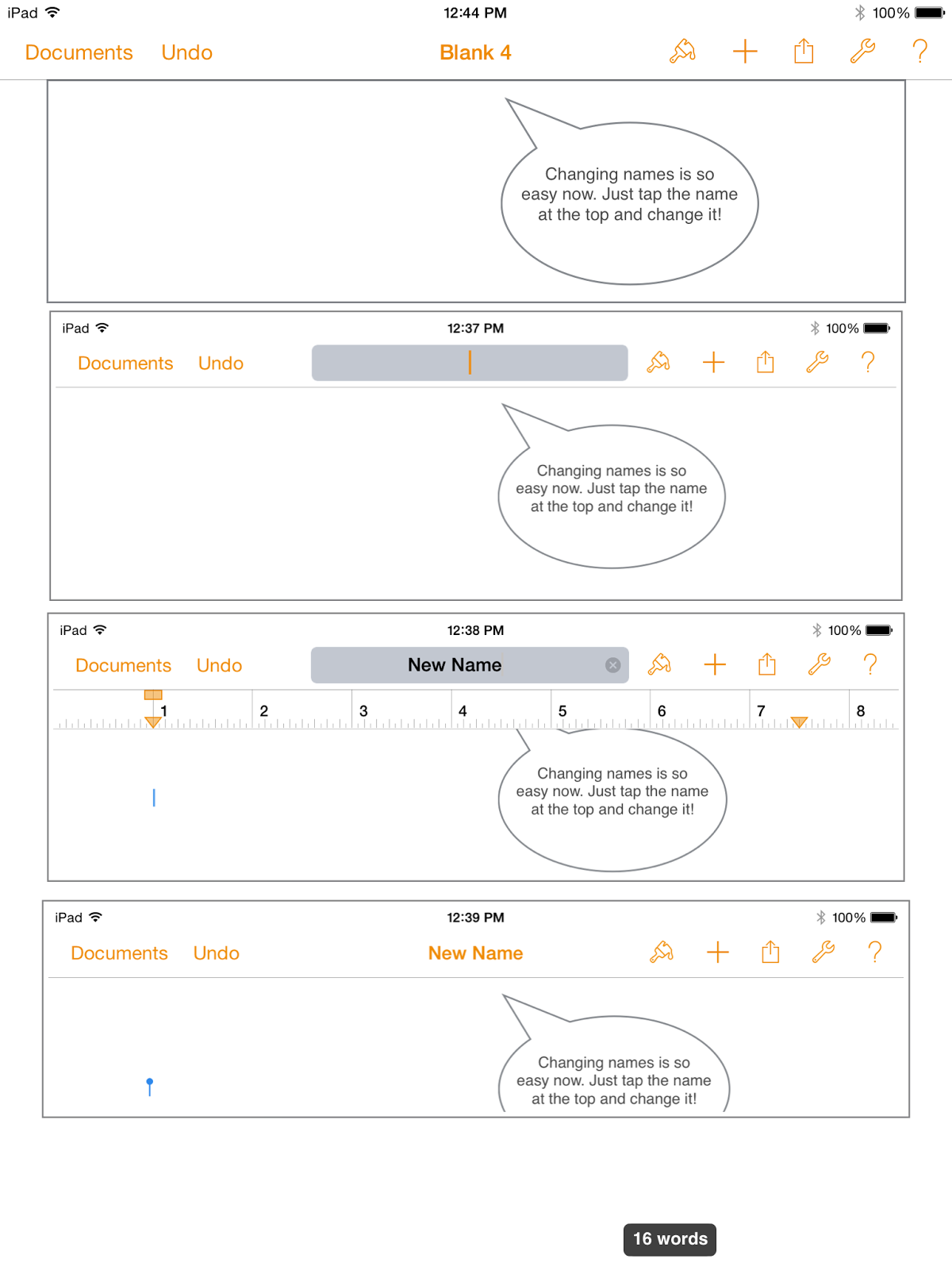 iPad 12:44 PM 100%

Documents Undo Blank 4 ?

Changing names is so easy now. Just tap the name at the top and change it!

iPad 12:37 PM 100%

Documents Undo ?

Changing names is so easy now. Just tap the name at the top and change it!

iPad 12:38 PM 100%

Documents Undo New Name ?

1 2 3 4 5 6 7 8

Changing names is so easy now. Just tap the name at the top and change it!

iPad 12:39 PM 100%

Documents Undo New Name ?

Changing names is so easy now. Just tap the name at the top and change it!

16 words