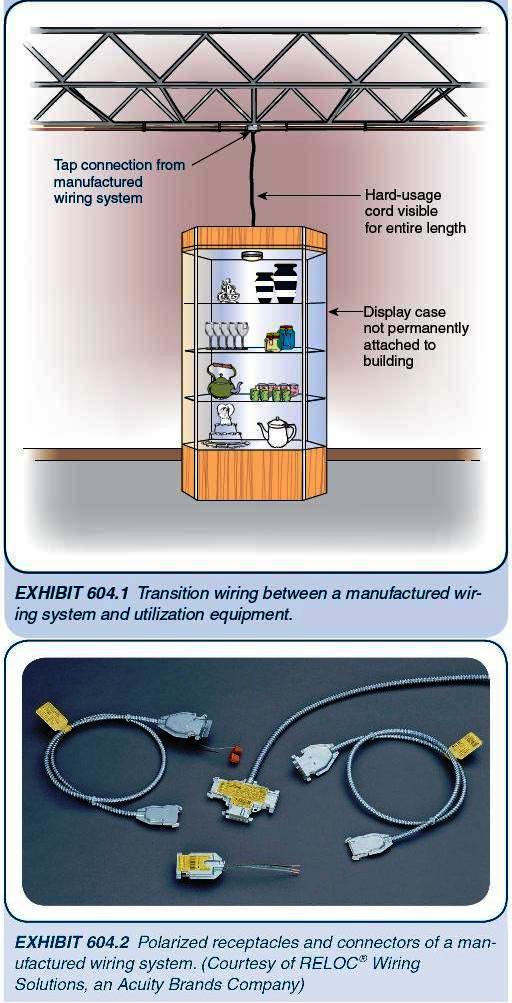 Tap connection from manufactured wiring system

Hard-usage cord visible for entire length

Display case not permanently attached to building

EXHIBIT 604.1 Transition wiring between a manufactured wiring system and utilization equipment.

EXHIBIT 604.2 Polarized receptacles and connectors of a manufactured wiring system. (Courtesy of RELOC® Wiring Solutions, an Acuity Brands Company)