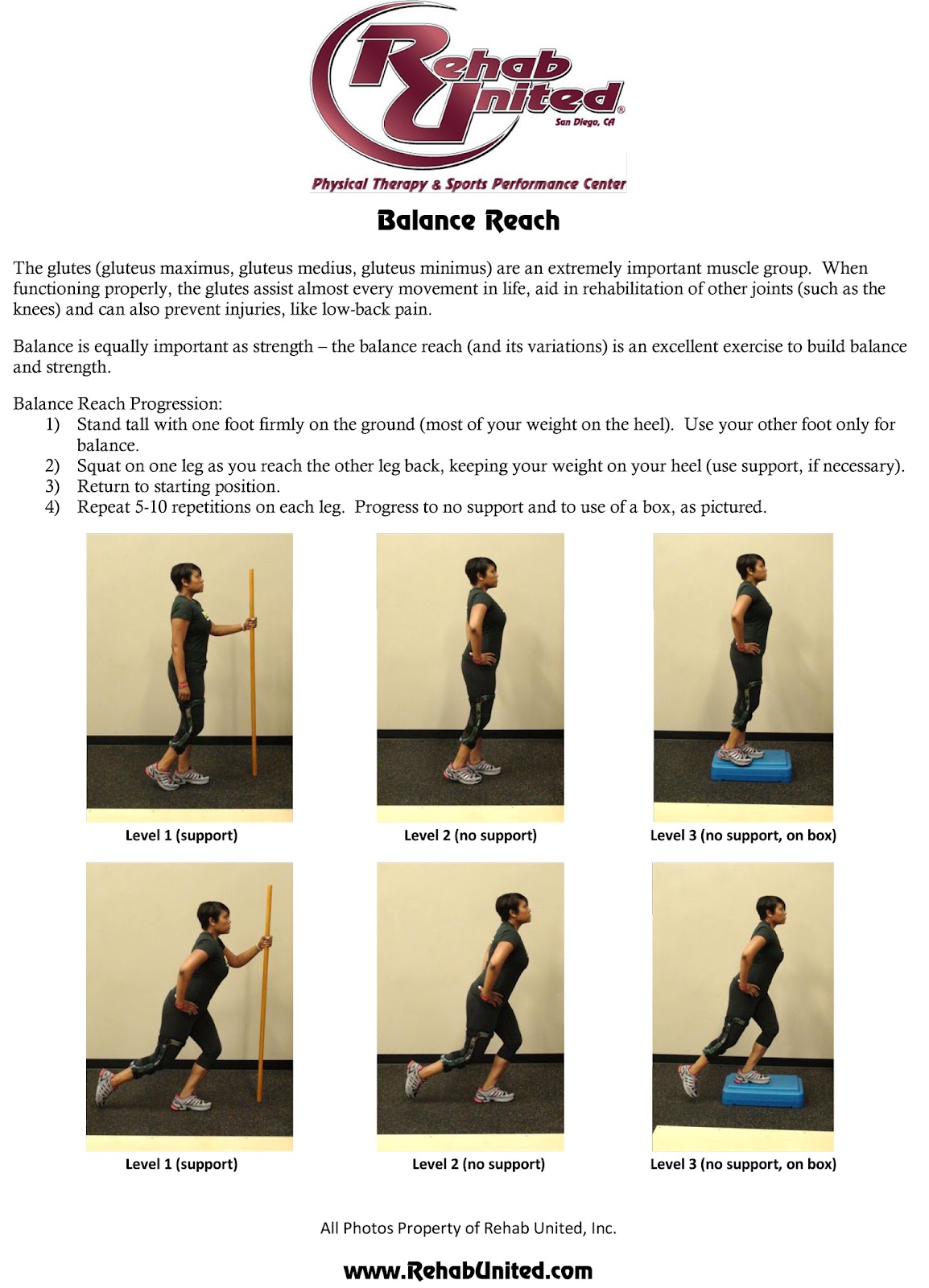 Rehab United®
San Diego, CA
Physical Therapy & Sports Performance Center

Balance Reach

The glutes (gluteus maximus, gluteus medius, gluteus minimus) are an extremely important muscle group. When functioning properly, the glutes assist almost every movement in life, aid in rehabilitation of other joints (such as the knees) and can also prevent injuries, like low-back pain.

Balance is equally important as strength – the balance reach (and its variations) is an excellent exercise to build balance and strength.

Balance Reach Progression:
1) Stand tall with one foot firmly on the ground (most of your weight on the heel). Use your other foot only for balance.
2) Squat on one leg as you reach the other leg back, keeping your weight on your heel (use support, if necessary).
3) Return to starting position.
4) Repeat 5-10 repetitions on each leg. Progress to no support and to use of a box, as pictured.

Level 1 (support)

Level 2 (no support)

Level 3 (no support, on box)

Level 1 (support)

Level 2 (no support)

Level 3 (no support, on box)

All Photos Property of Rehab United, Inc.

www.RehabUnited.com