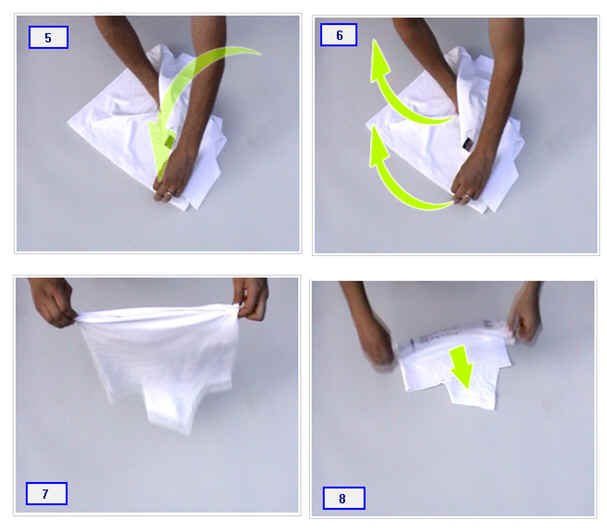 5

6

7

8