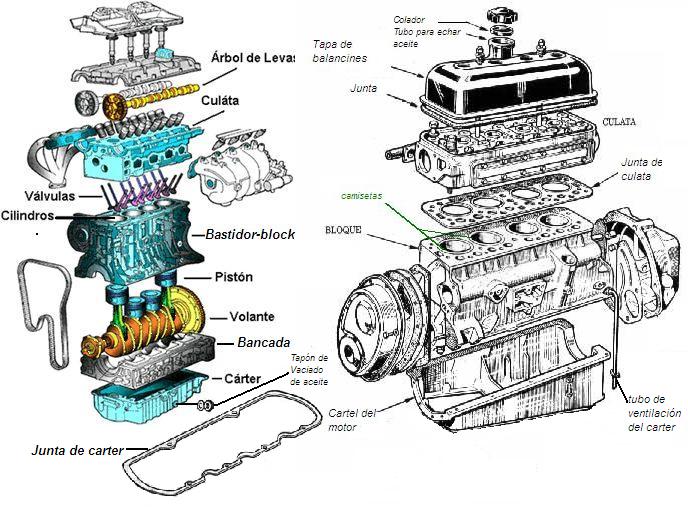 Árbol de Levas
Culáta
Válvulas
Cilindros
Bastidor-block
Pistón
Volante
Bancada
Cárter
Tapón de Vaciado de aceite
Junta de carter

Colador
Tubo para echar aceite
Tapa de balancines
Junta
CULATA
Junta de culata
camisetas
BLOQUE
Cartel del motor
tubo de ventilación del carter